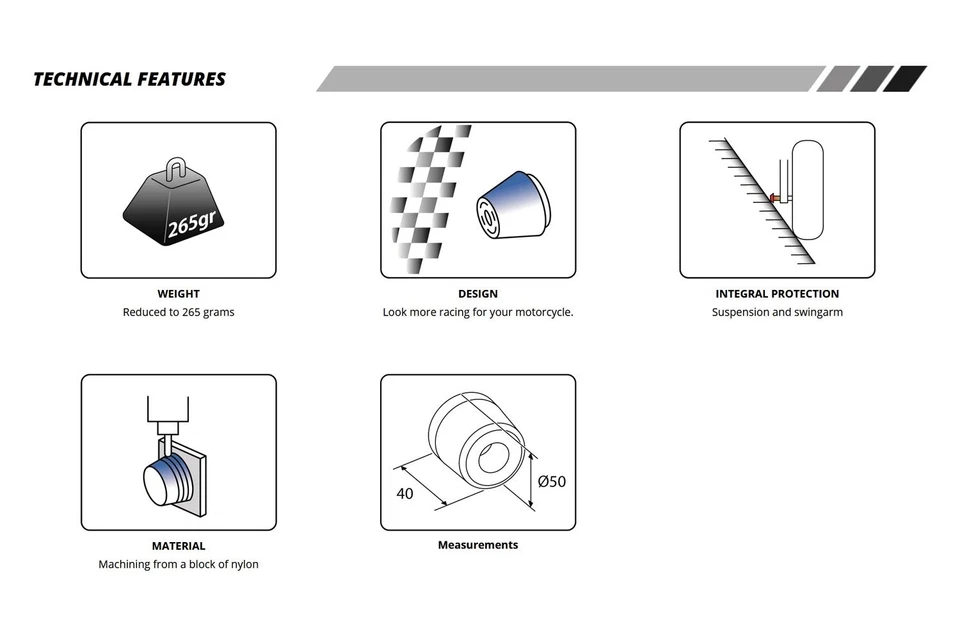 TECHNICAL FEATURES

265gr

WEIGHT
Reduced to 265 grams

DESIGN
Look more racing for your motorcycle.

INTEGRAL PROTECTION
Suspension and swingarm

MATERIAL
Machining from a block of nylon

40

Ø50

Measurements