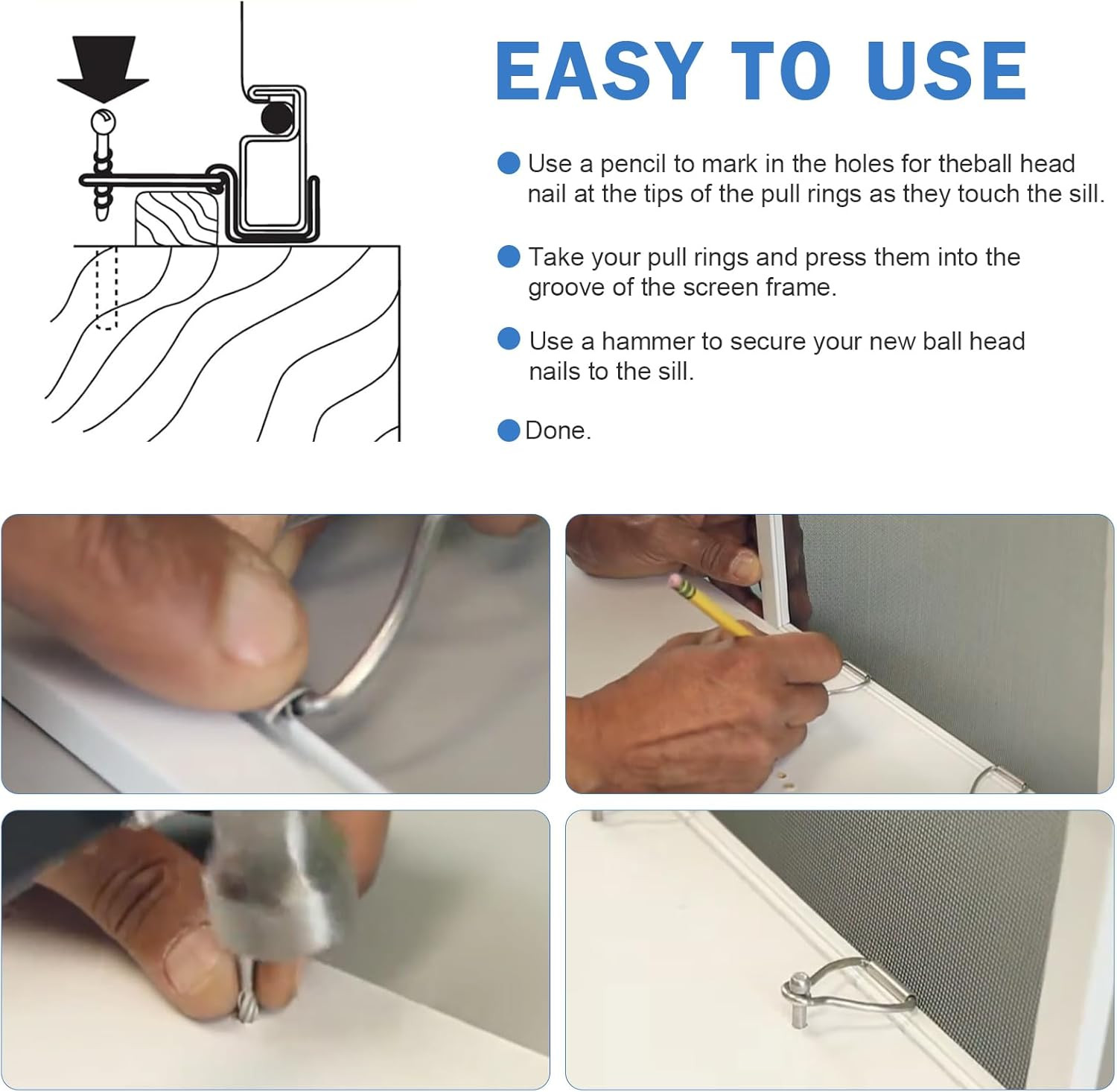 EASY TO USE

Use a pencil to mark in the holes for theball head nail at the tips of the pull rings as they touch the sill.

Take your pull rings and press them into the groove of the screen frame.

Use a hammer to secure your new ball head nails to the sill.

Done.