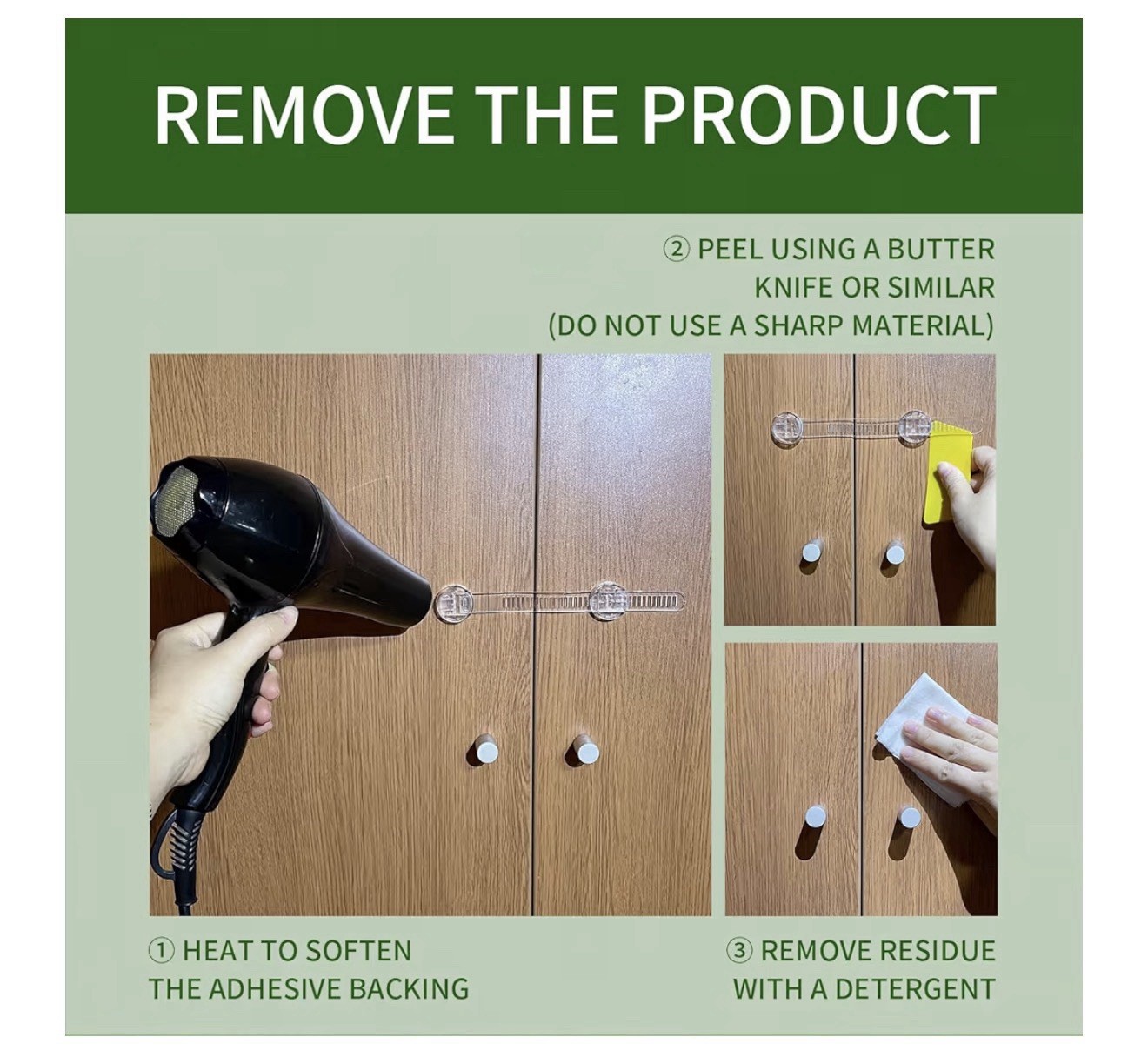 REMOVE THE PRODUCT

② PEEL USING A BUTTER KNIFE OR SIMILAR (DO NOT USE A SHARP MATERIAL)

① HEAT TO SOFTEN THE ADHESIVE BACKING

③ REMOVE RESIDUE WITH A DETERGENT