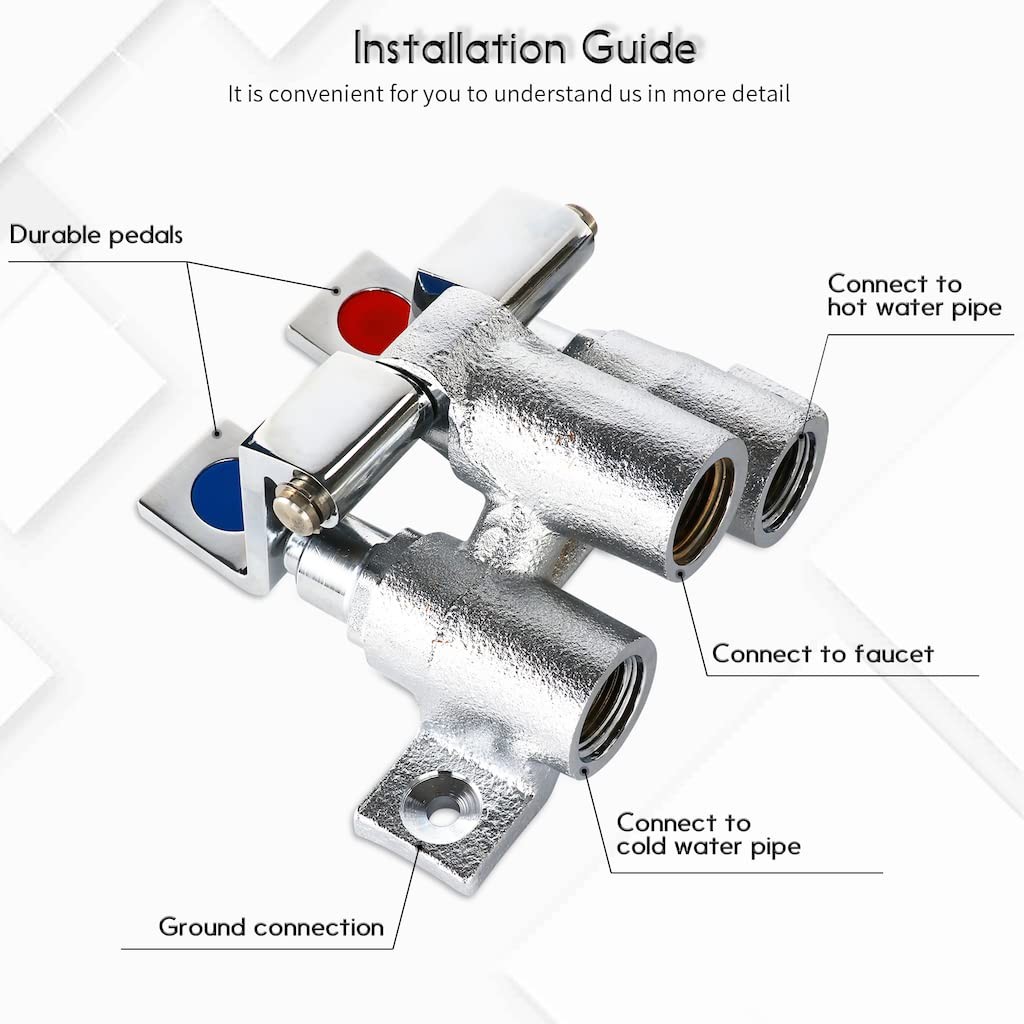 Installation Guide

It is convenient for you to understand us in more detail

Durable pedals

Connect to hot water pipe

Connect to faucet

Connect to cold water pipe

Ground connection