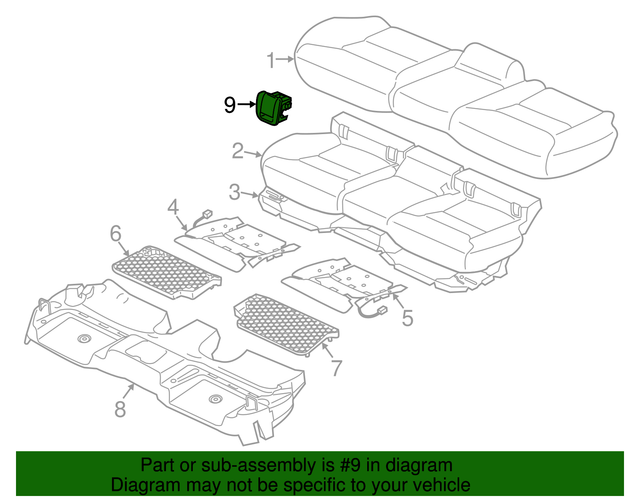 1
9
2
3
4
6
5
7
8

Part or sub-assembly is #9 in diagram
Diagram may not be specific to your vehicle