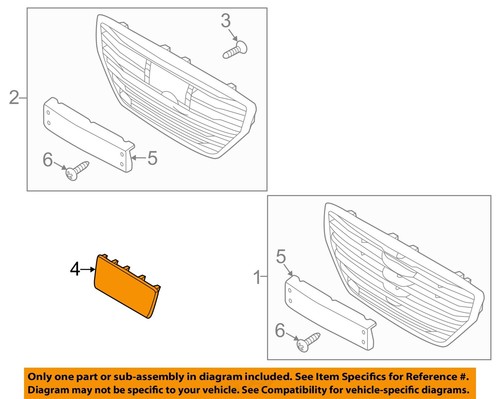 3
2
5
6
4
5
1
6

Only one part or sub-assembly in diagram included. See Item Specifics for Reference #. Diagram may not be specific to your vehicle. See Compatibility for vehicle-specific diagrams.