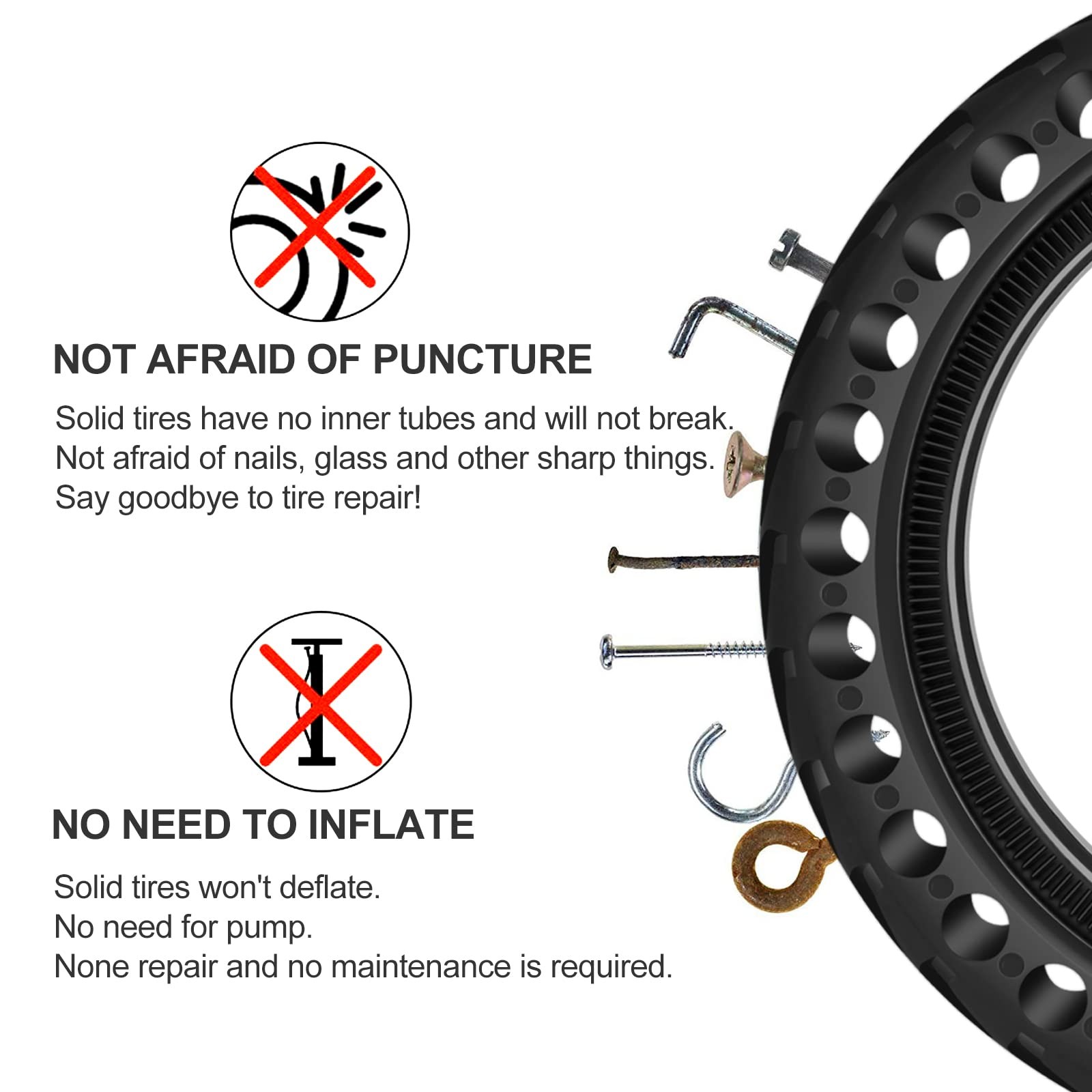 NOT AFRAID OF PUNCTURE

Solid tires have no inner tubes and will not break.
Not afraid of nails, glass and other sharp things.
Say goodbye to tire repair!

NO NEED TO INFLATE

Solid tires won't deflate.
No need for pump.
None repair and no maintenance is required.