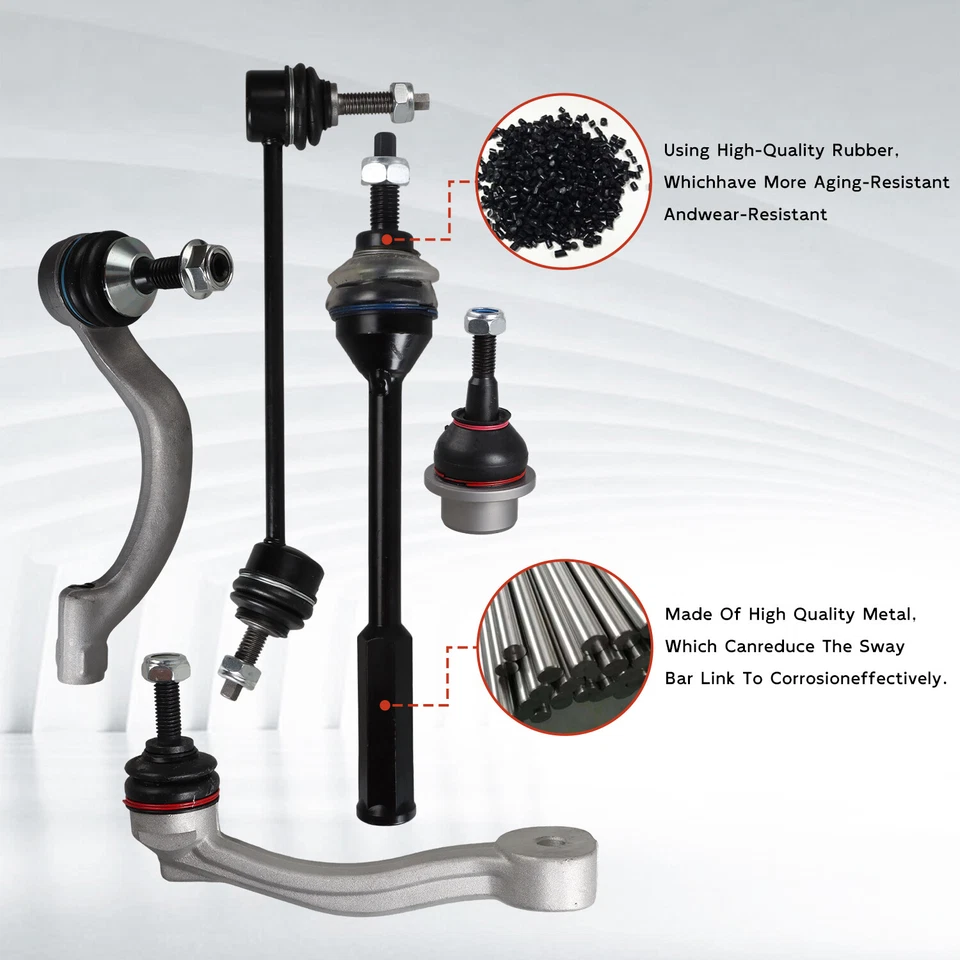 Using High-Quality Rubber, Whichhave More Aging-Resistant Andwear-Resistant

Made Of High Quality Metal, Which Canreduce The Sway Bar Link To Corrosioneffectively.