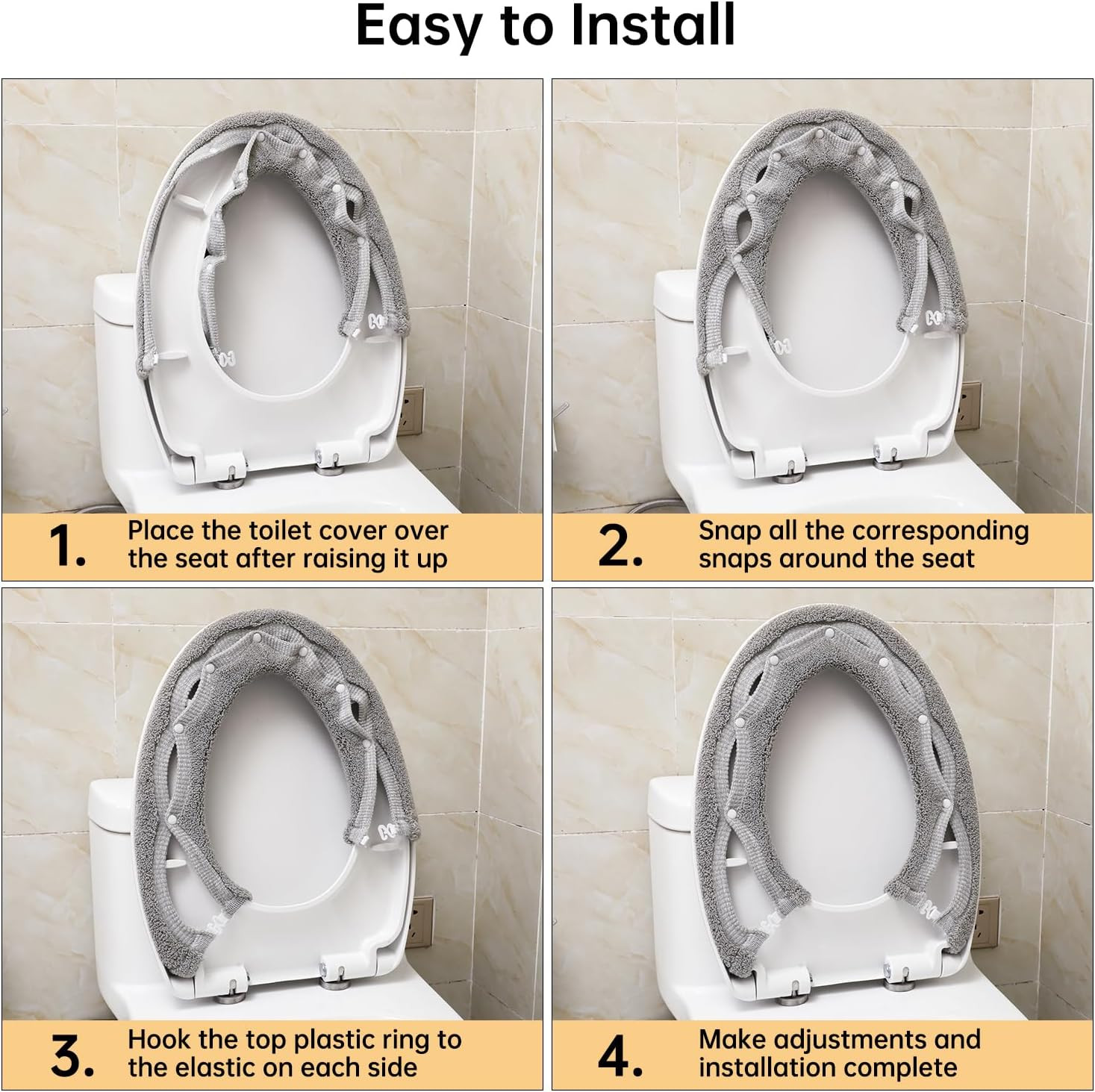 Easy to Install

1. Place the toilet cover over the seat after raising it up

2. Snap all the corresponding snaps around the seat

3. Hook the top plastic ring to the elastic on each side

4. Make adjustments and installation complete