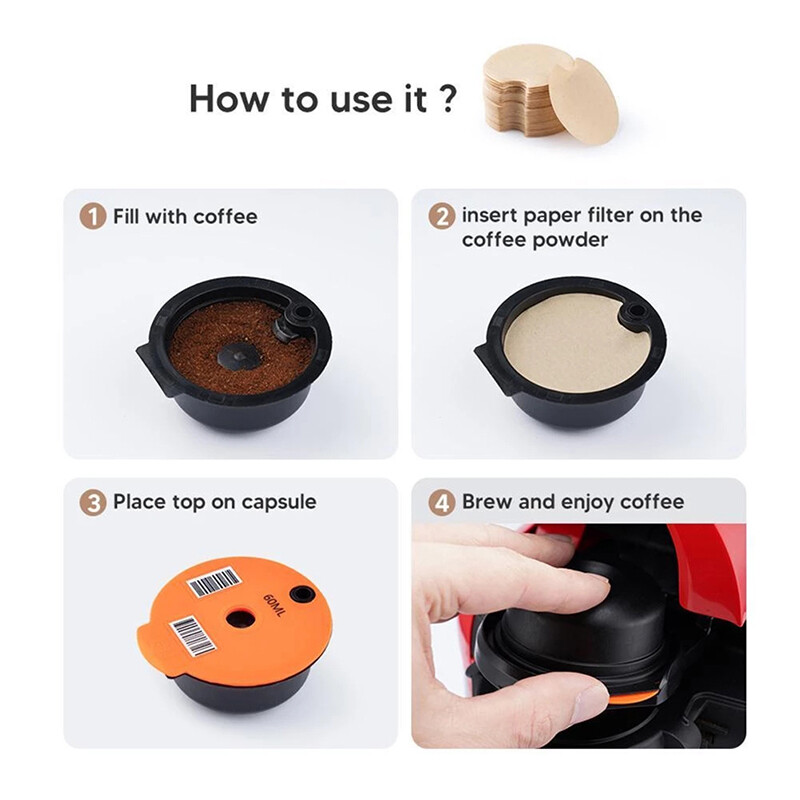 How to use it ?

1 Fill with coffee

2 insert paper filter on the coffee powder

3 Place top on capsule

60ML

4 Brew and enjoy coffee