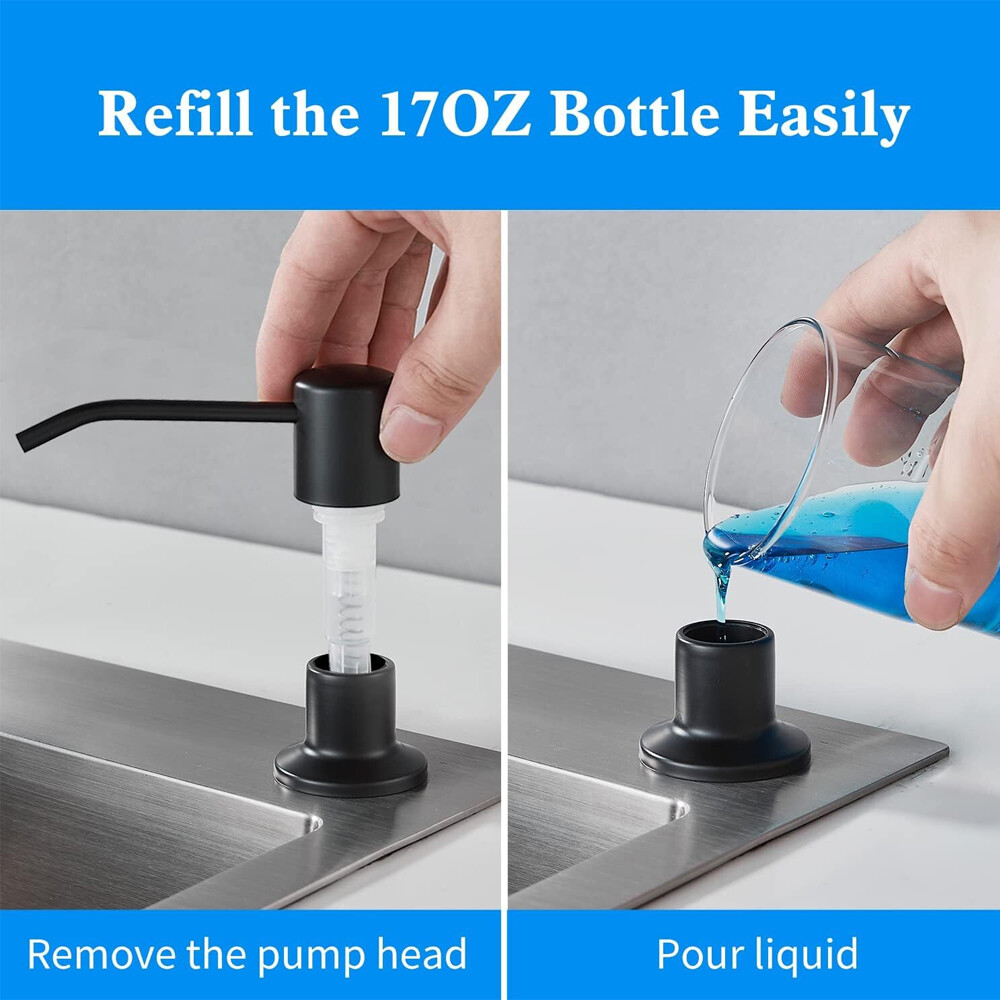 Refill the 17OZ Bottle Easily

Remove the pump head

Pour liquid