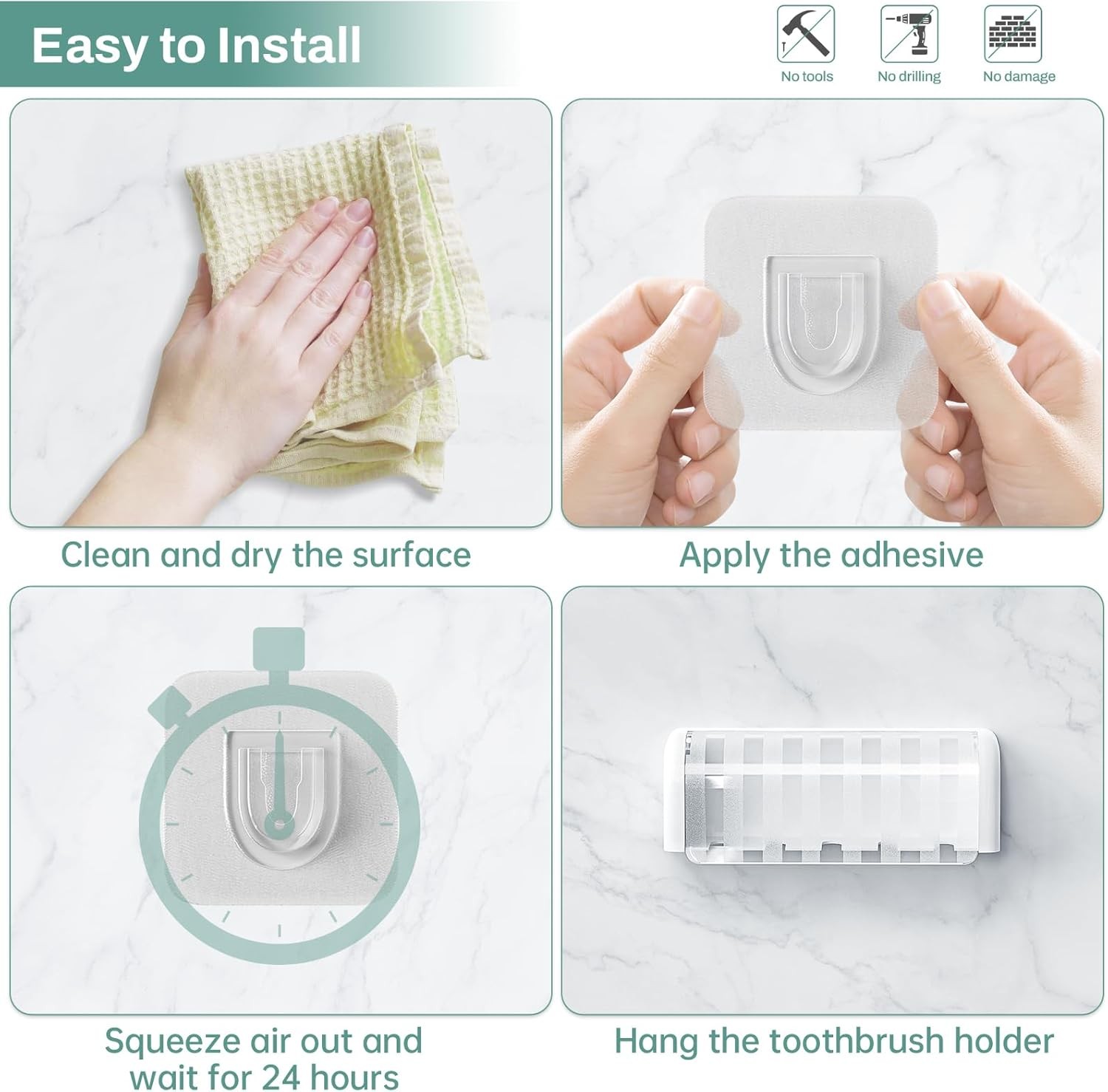 Easy to Install

No tools

No drilling

No damage

Clean and dry the surface

Apply the adhesive

Squeeze air out and wait for 24 hours

Hang the toothbrush holder