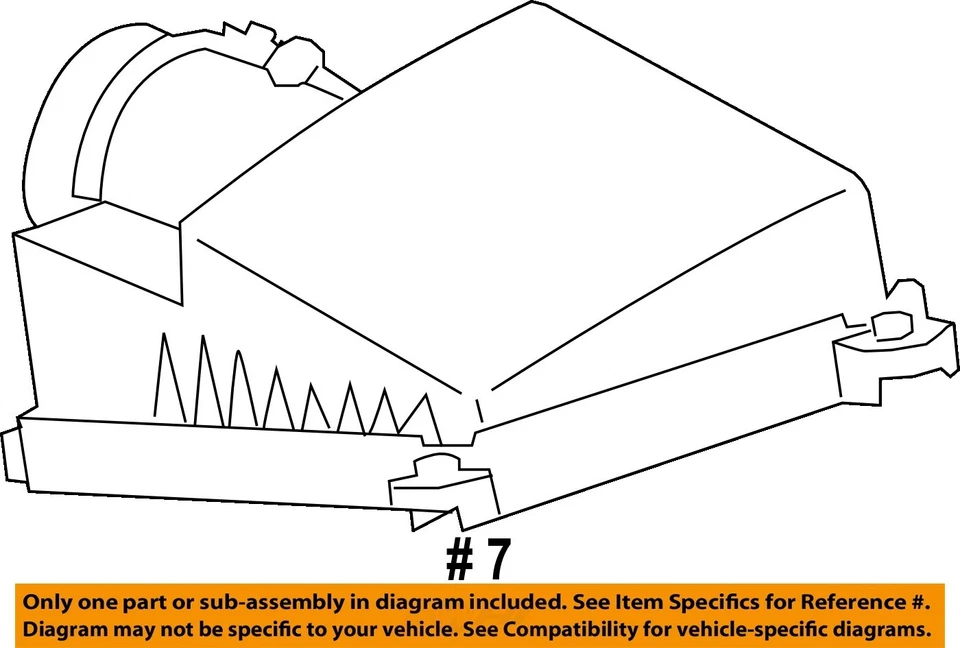 # 7

Only one part or sub-assembly in diagram included. See Item Specifics for Reference #.
Diagram may not be specific to your vehicle. See Compatibility for vehicle-specific diagrams.