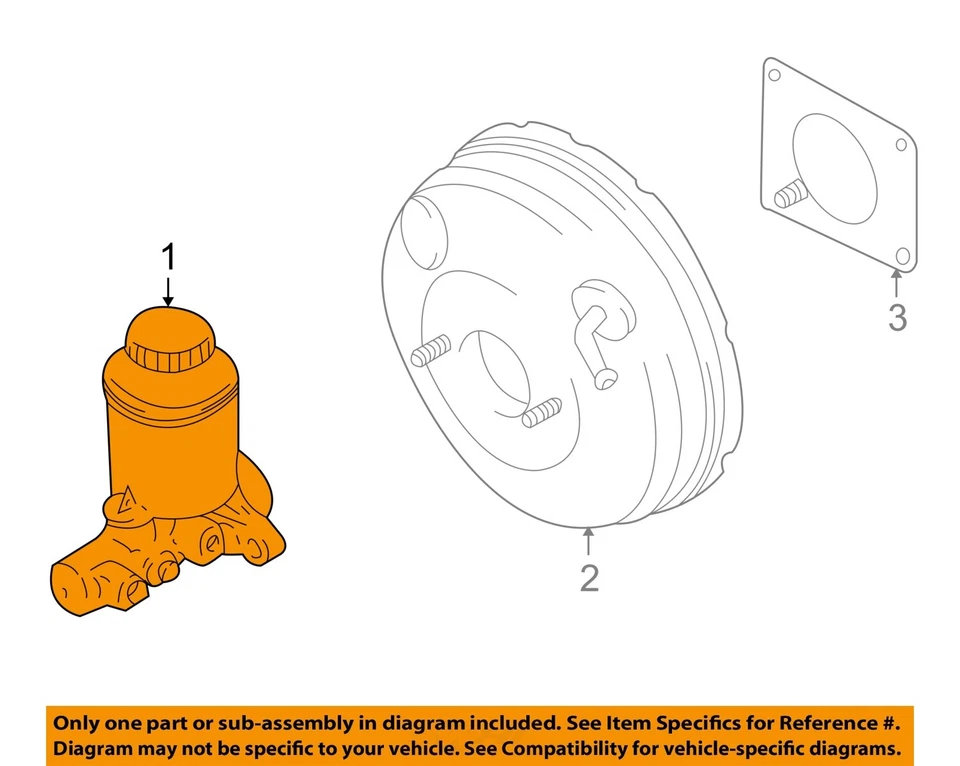 1

2

3

Only one part or sub-assembly in diagram included. See Item Specifics for Reference #.
Diagram may not be specific to your vehicle. See Compatibility for vehicle-specific diagrams.