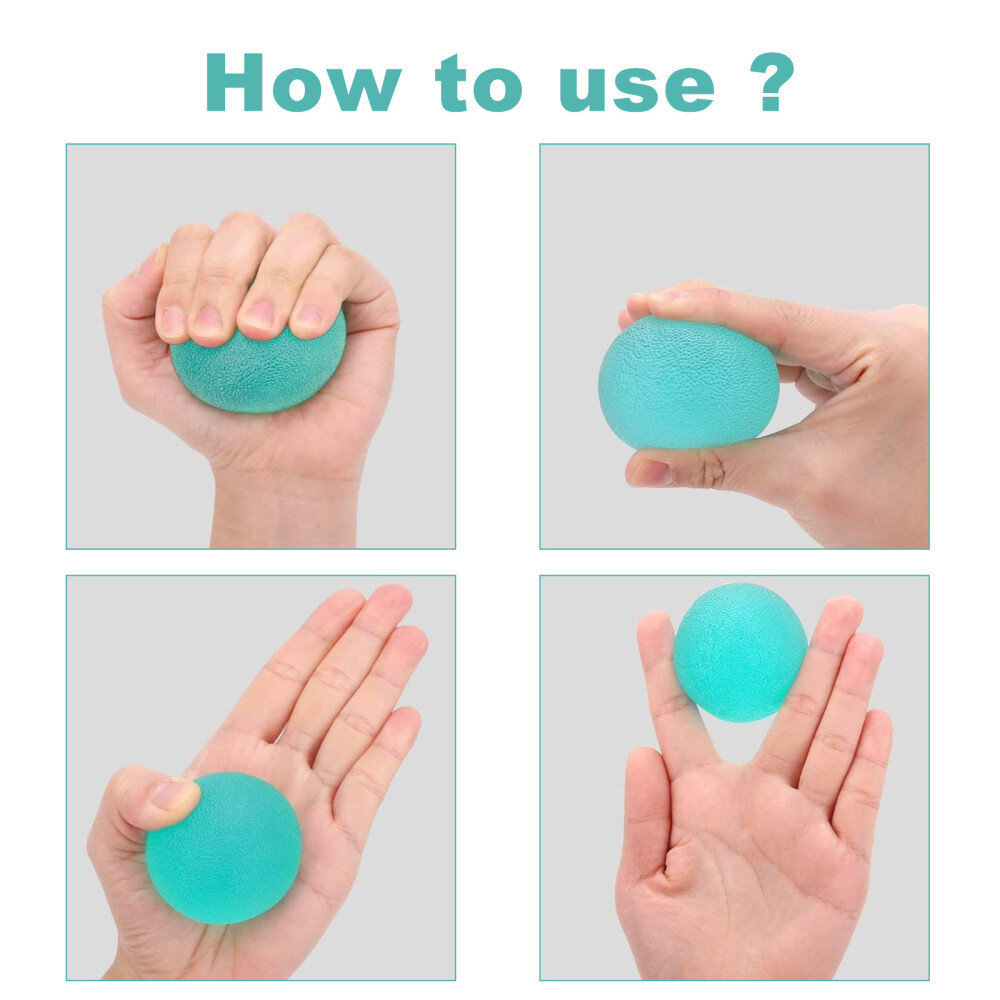 How to use ?