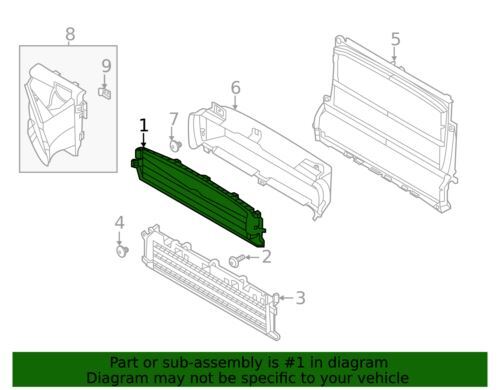 8
9
5
6
7
1
4
2
3

Part or sub-assembly is #1 in diagram
Diagram may not be specific to your vehicle