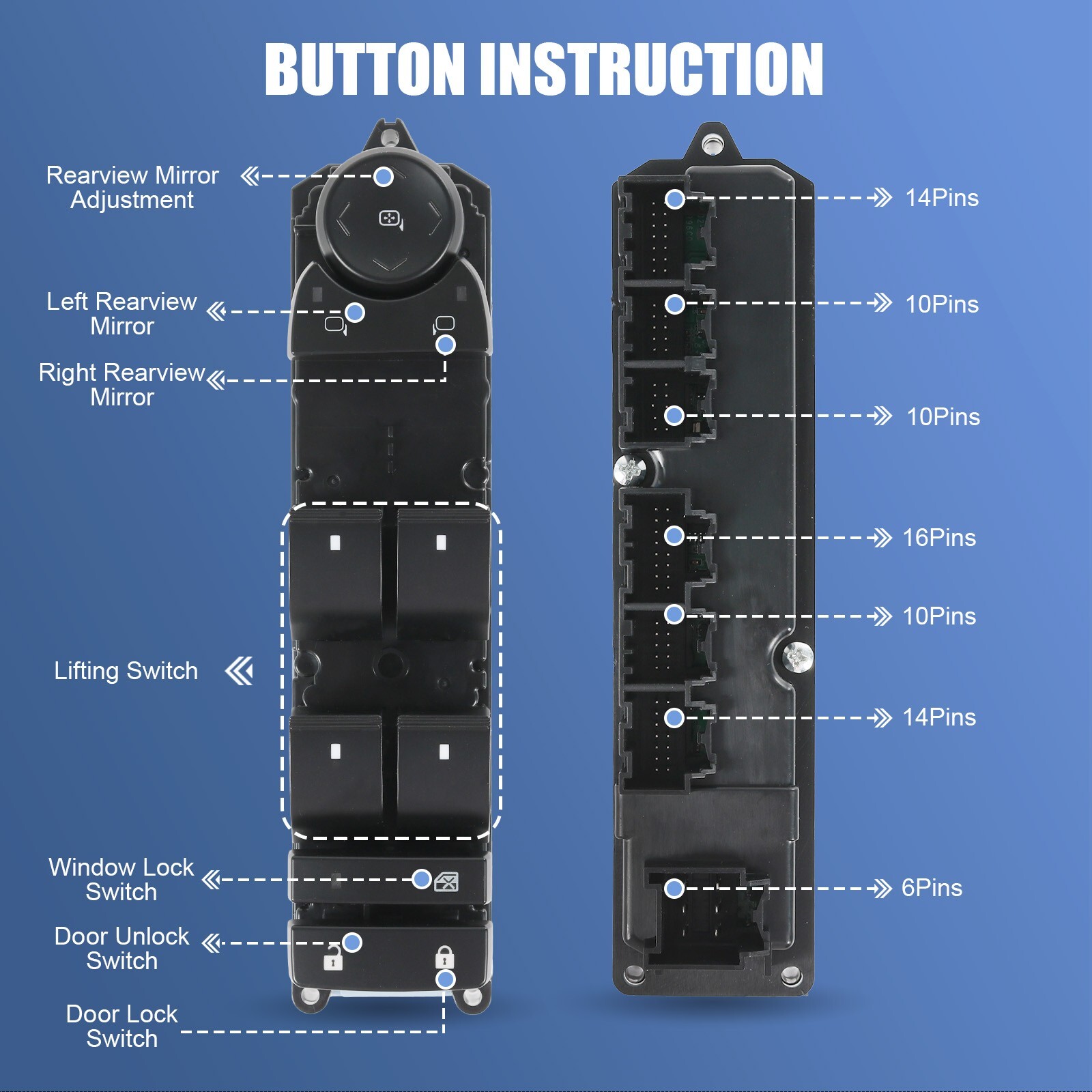 BUTTON INSTRUCTION

Rearview Mirror Adjustment

Left Rearview Mirror

Right Rearview Mirror

Lifting Switch

Window Lock Switch

Door Unlock Switch

Door Lock Switch

14Pins

10Pins

10Pins

16Pins

10Pins

14Pins

6Pins