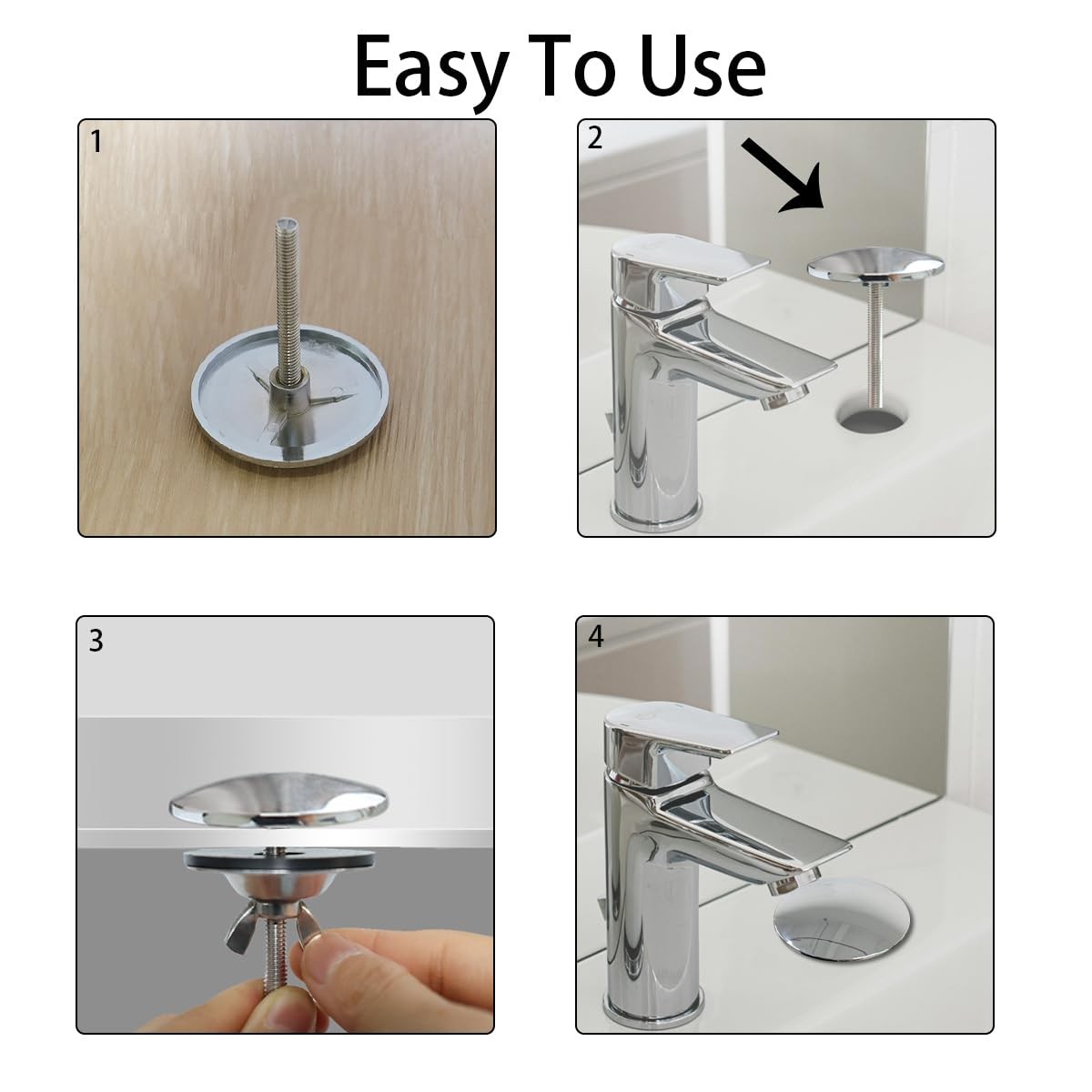 Easy To Use

1

2

3

4