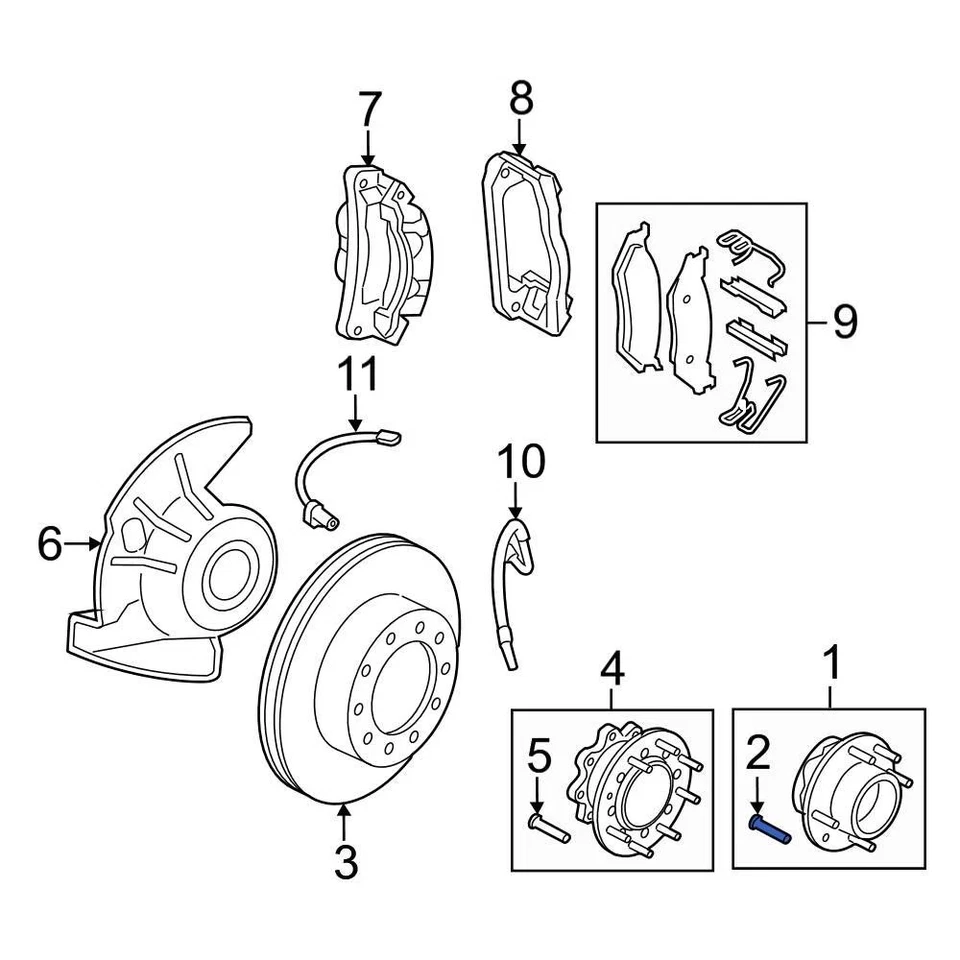 7
8
9
11
10
6
4
1
5
2
3