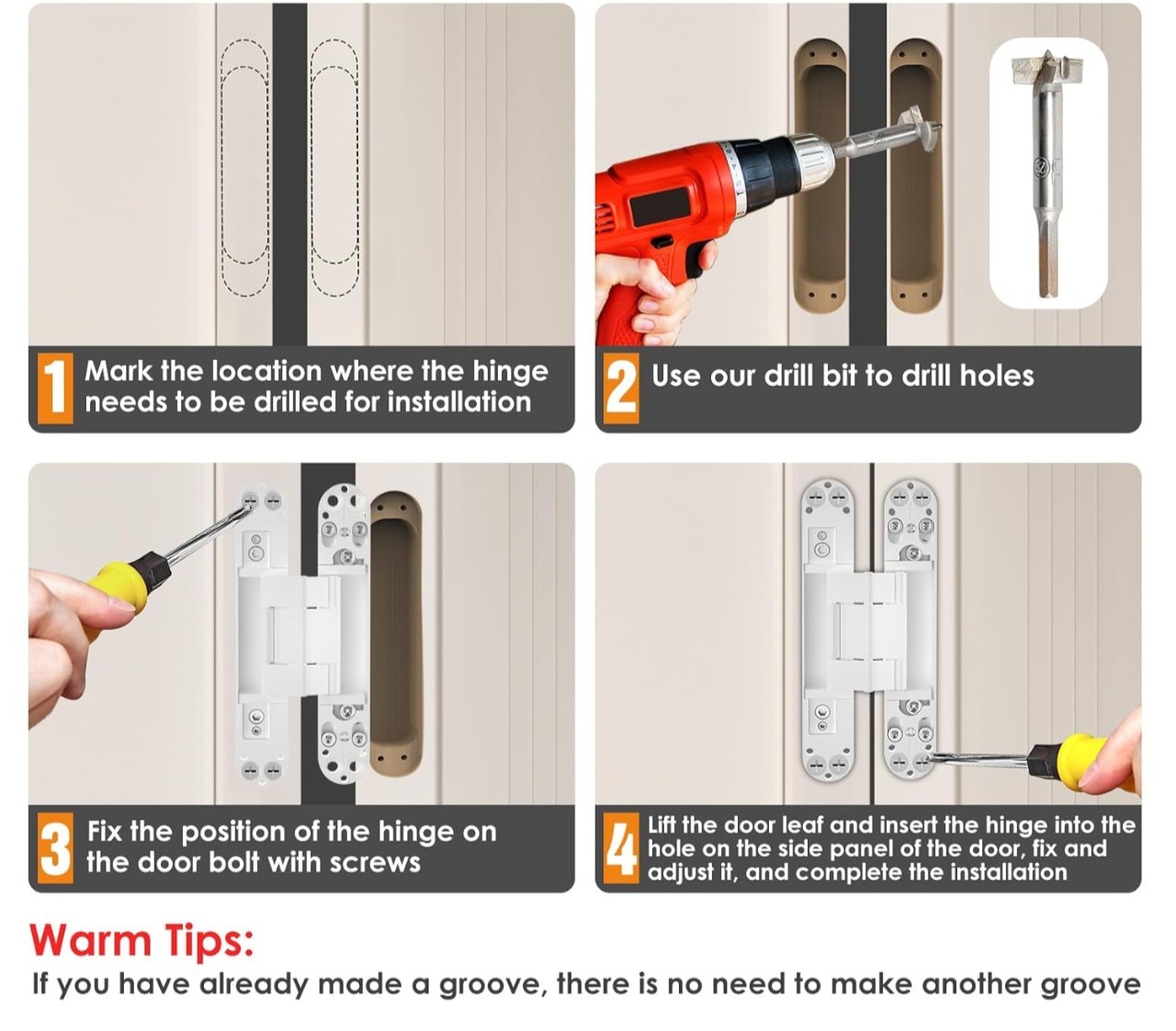 1 Mark the location where the hinge needs to be drilled for installation

2 Use our drill bit to drill holes

3 Fix the position of the hinge on the door bolt with screws

4 Lift the door leaf and insert the hinge into the hole on the side panel of the door, fix and adjust it, and complete the installation

Warm Tips:
If you have already made a groove, there is no need to make another groove