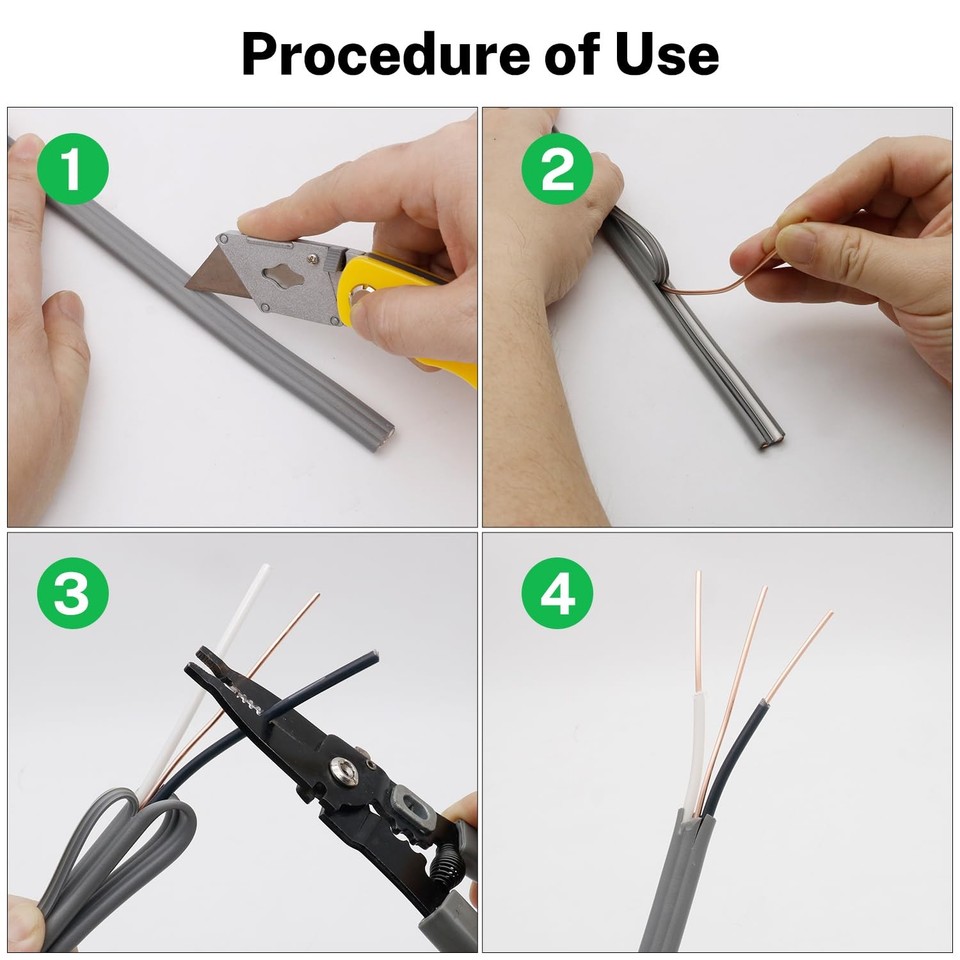 Procedure of Use

1

2

3

4