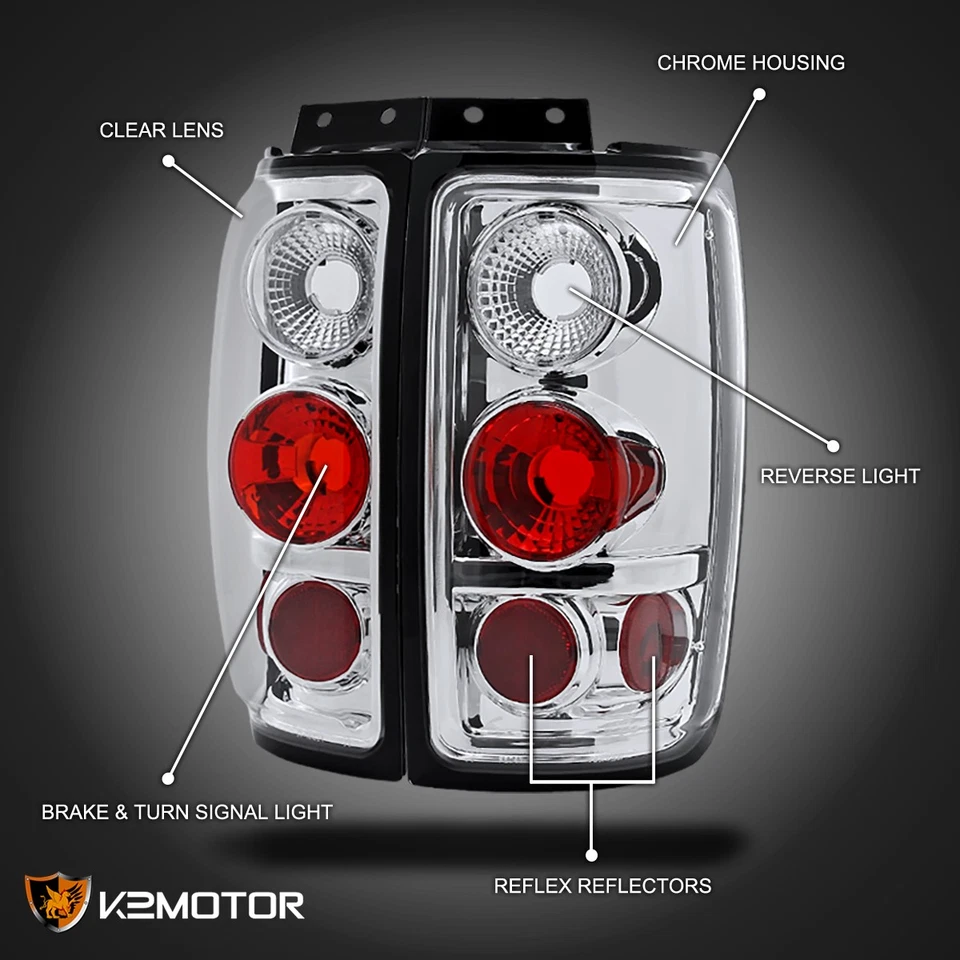 CHROME HOUSING

CLEAR LENS

REVERSE LIGHT

BRAKE & TURN SIGNAL LIGHT

REFLEX REFLECTORS

K2MOTOR