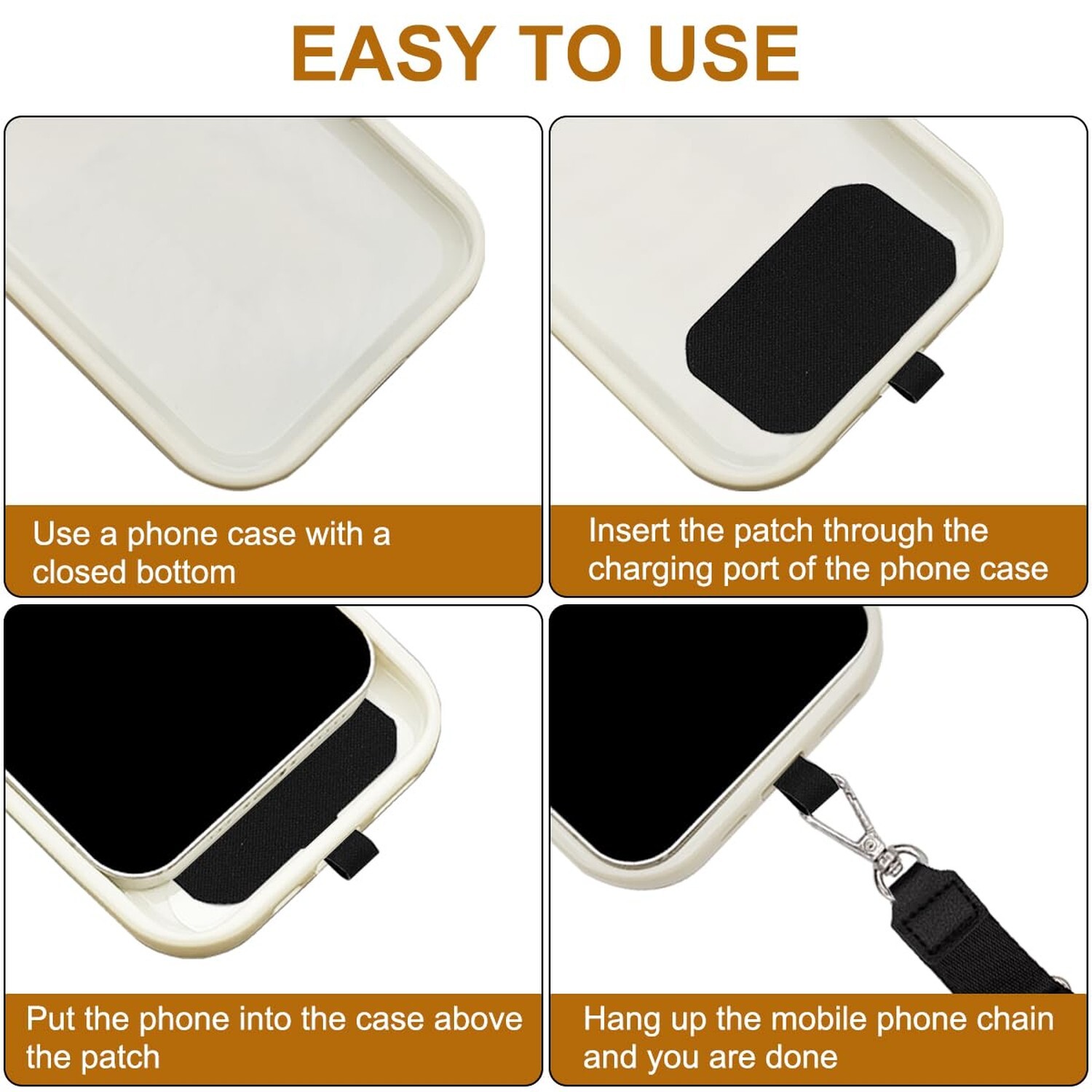 EASY TO USE

Use a phone case with a closed bottom

Insert the patch through the charging port of the phone case

Put the phone into the case above the patch

Hang up the mobile phone chain and you are done