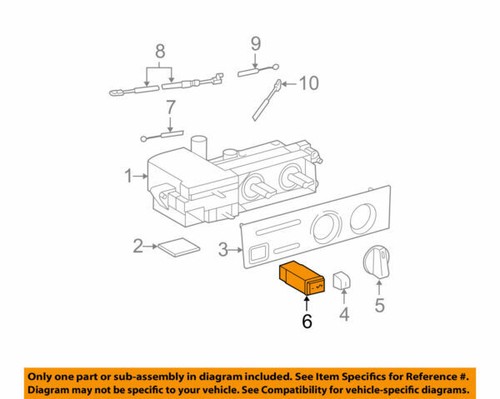 8
9
10
7
1
2
3
6
4
5

Only one part or sub-assembly in diagram included. See Item Specifics for Reference #. Diagram may not be specific to your vehicle. See Compatibility for vehicle-specific diagrams.