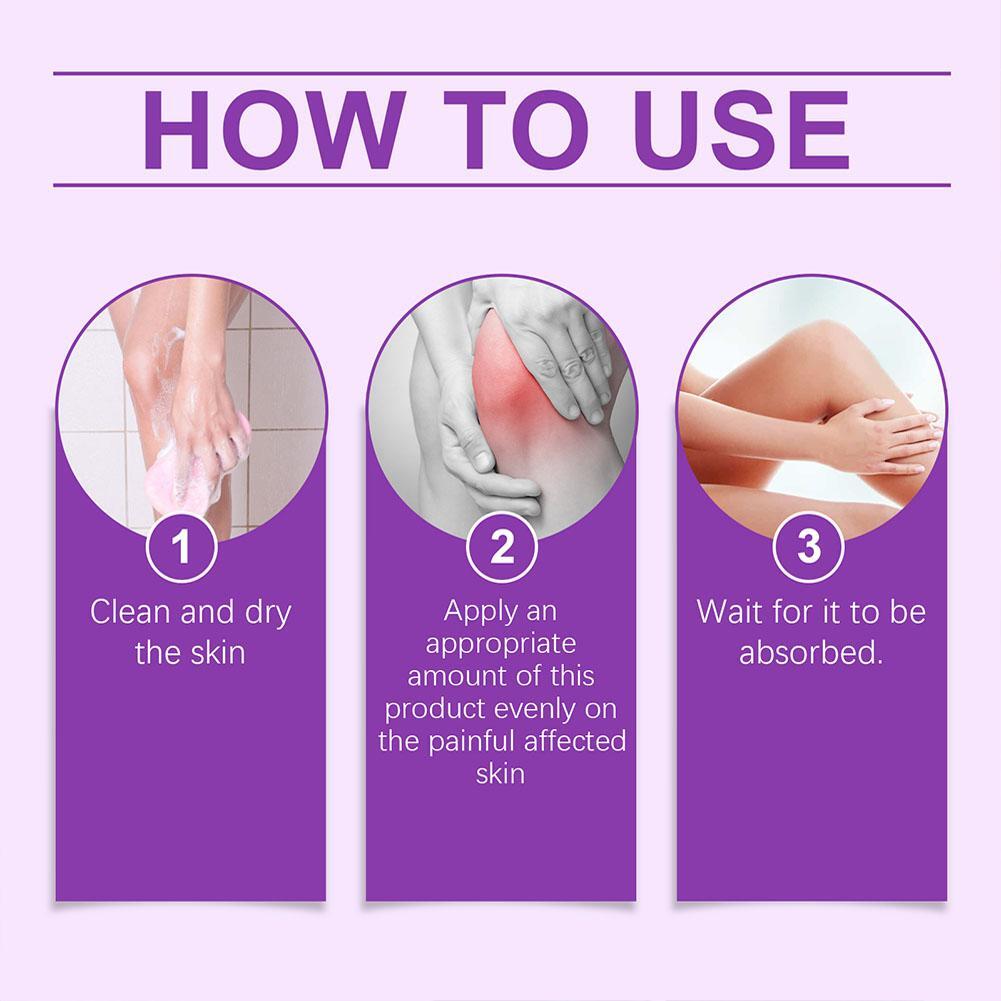 HOW TO USE

1

Clean and dry the skin

2

Apply an appropriate amount of this product evenly on the painful affected skin

3

Wait for it to be absorbed.