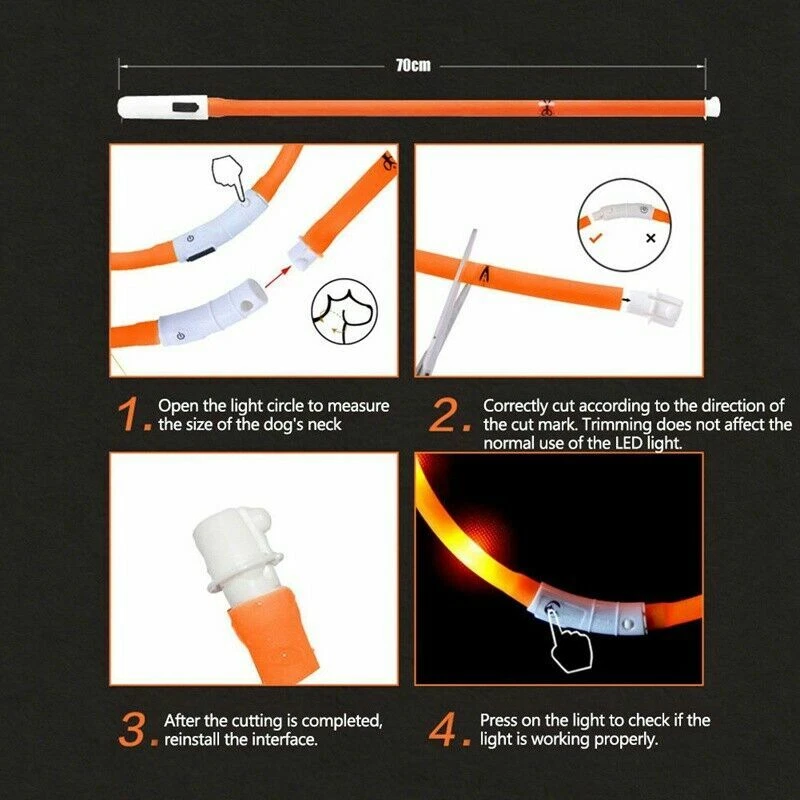 70cm

1. Open the light circle to measure the size of the dog's neck

2. Correctly cut according to the direction of the cut mark. Trimming does not affect the normal use of the LED light.

3. After the cutting is completed, reinstall the interface.

4. Press on the light to check if the light is working properly.