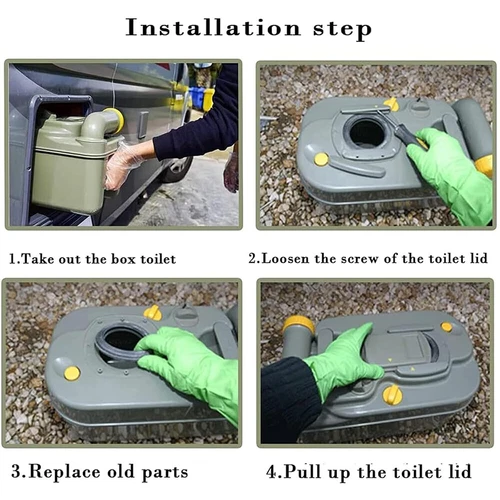 Installation step

1.Take out the box toilet

2.Loosen the screw of the toilet lid

3.Replace old parts

4.Pull up the toilet lid