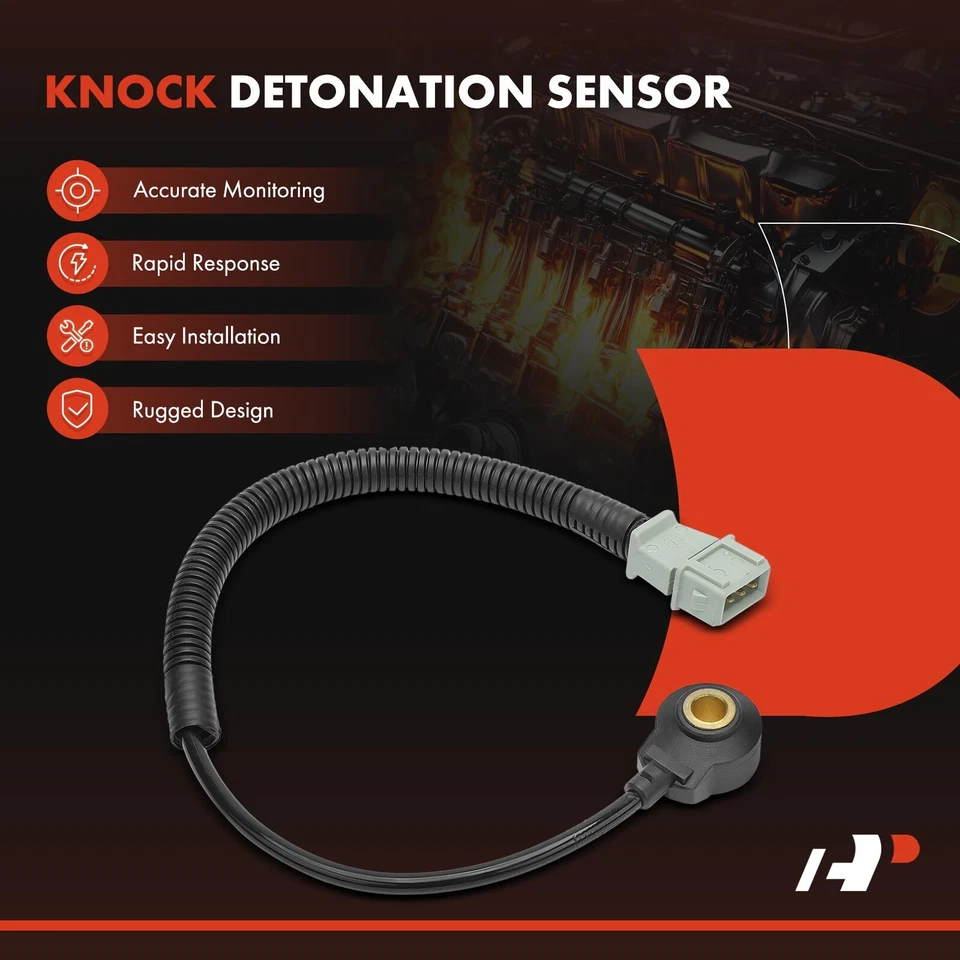 KNOCK DETONATION SENSOR

Accurate Monitoring

Rapid Response

Easy Installation

Rugged Design