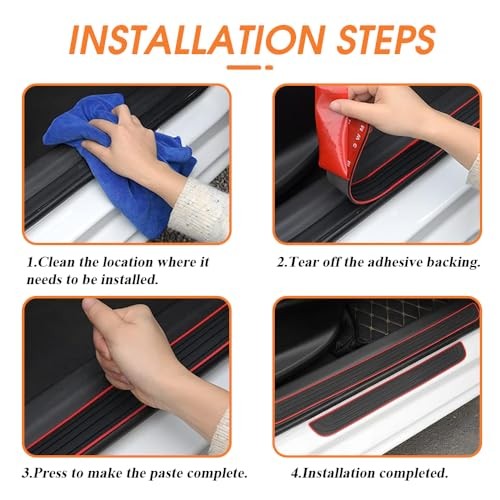 INSTALLATION STEPS

1.Clean the location where it needs to be installed.

2.Tear off the adhesive backing.

3.Press to make the paste complete.

4.Installation completed.