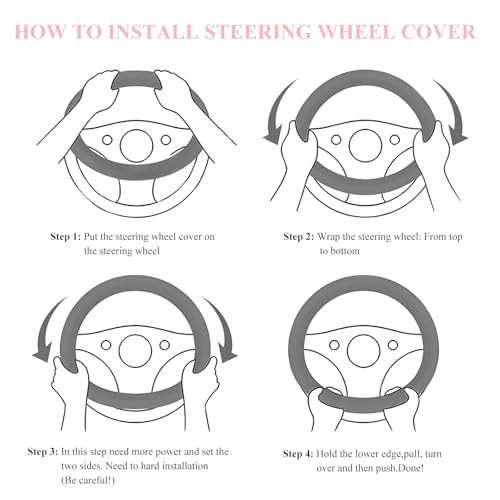 HOW TO INSTALL STEERING WHEEL COVER

Step 1: Put the steering wheel cover on the steering wheel

Step 2: Wrap the steering wheel: From top to bottom

Step 3: In this step need more power and set the two sides. Need to hard installation (Be careful!)

Step 4: Hold the lower edge,pull, turn over and then push.Done!