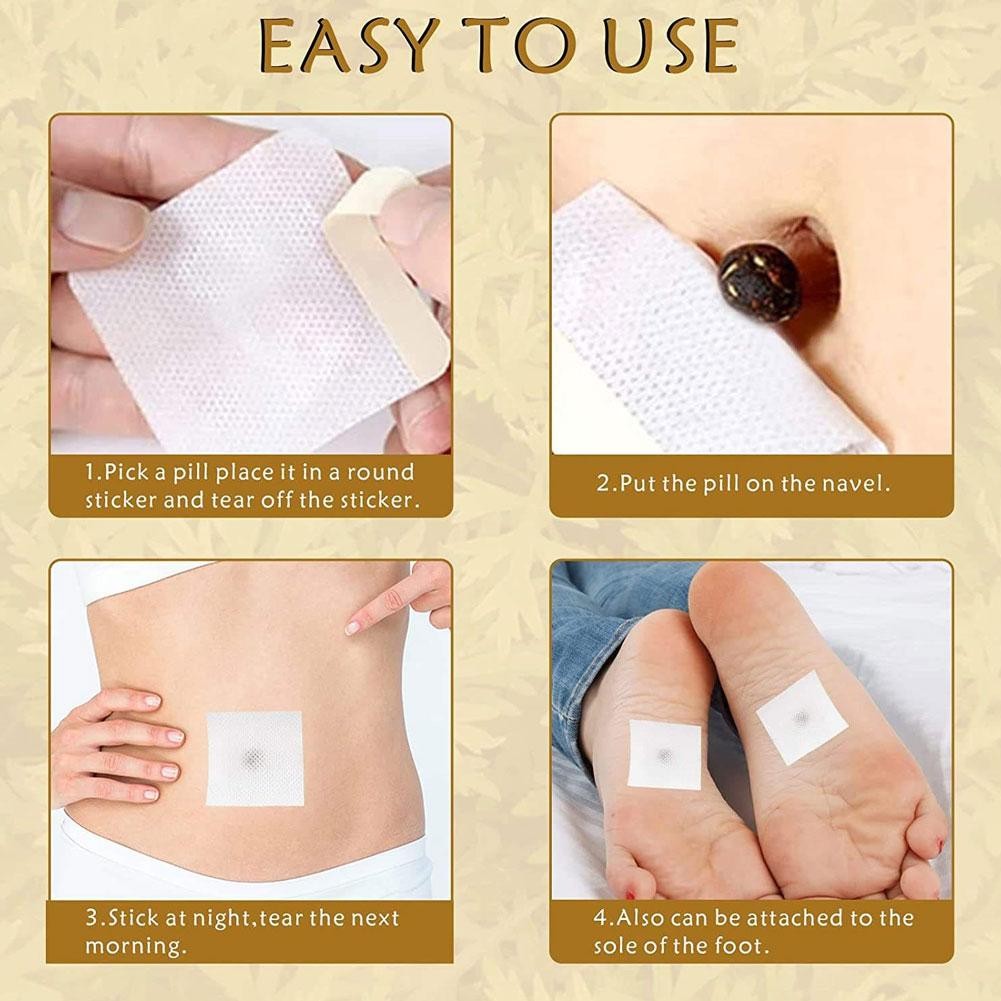 EASY TO USE

1.Pick a pill place it in a round sticker and tear off the sticker.

2.Put the pill on the navel.

3.Stick at night,tear the next morning.

4.Also can be attached to the sole of the foot.