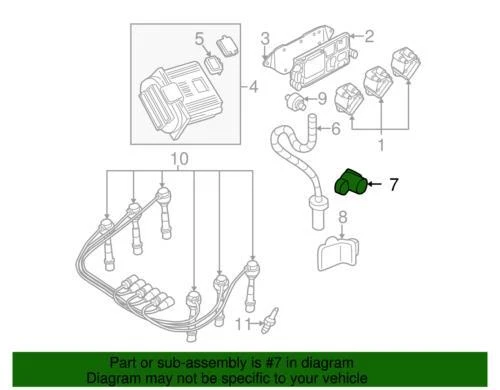 5
3
2
4
9
6
1
10
7
8
11

Part or sub-assembly is #7 in diagram
Diagram may not be specific to your vehicle