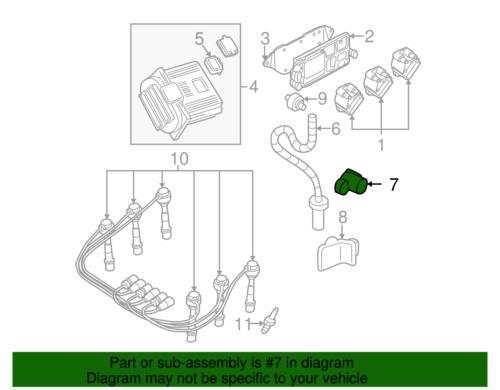 5
3
2
4
9
6
1
10
7
8
11

Part or sub-assembly is #7 in diagram
Diagram may not be specific to your vehicle