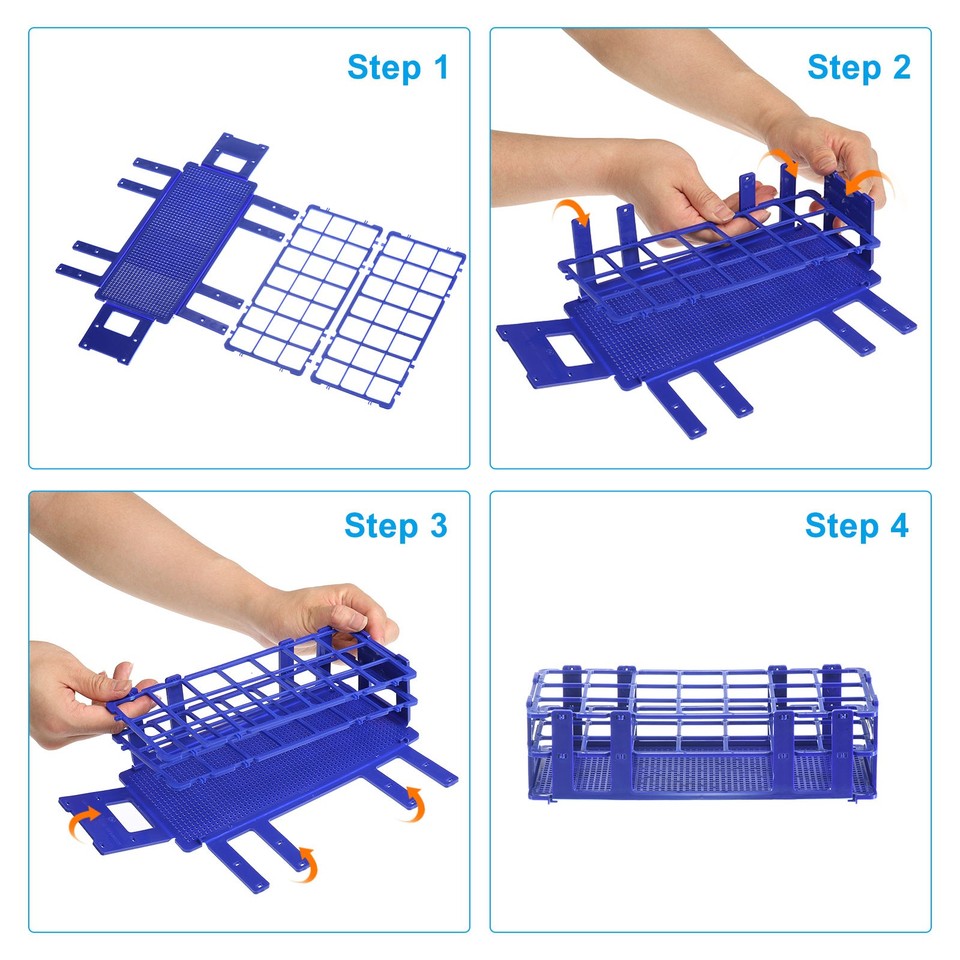 Step 1

Step 2

Step 3

Step 4