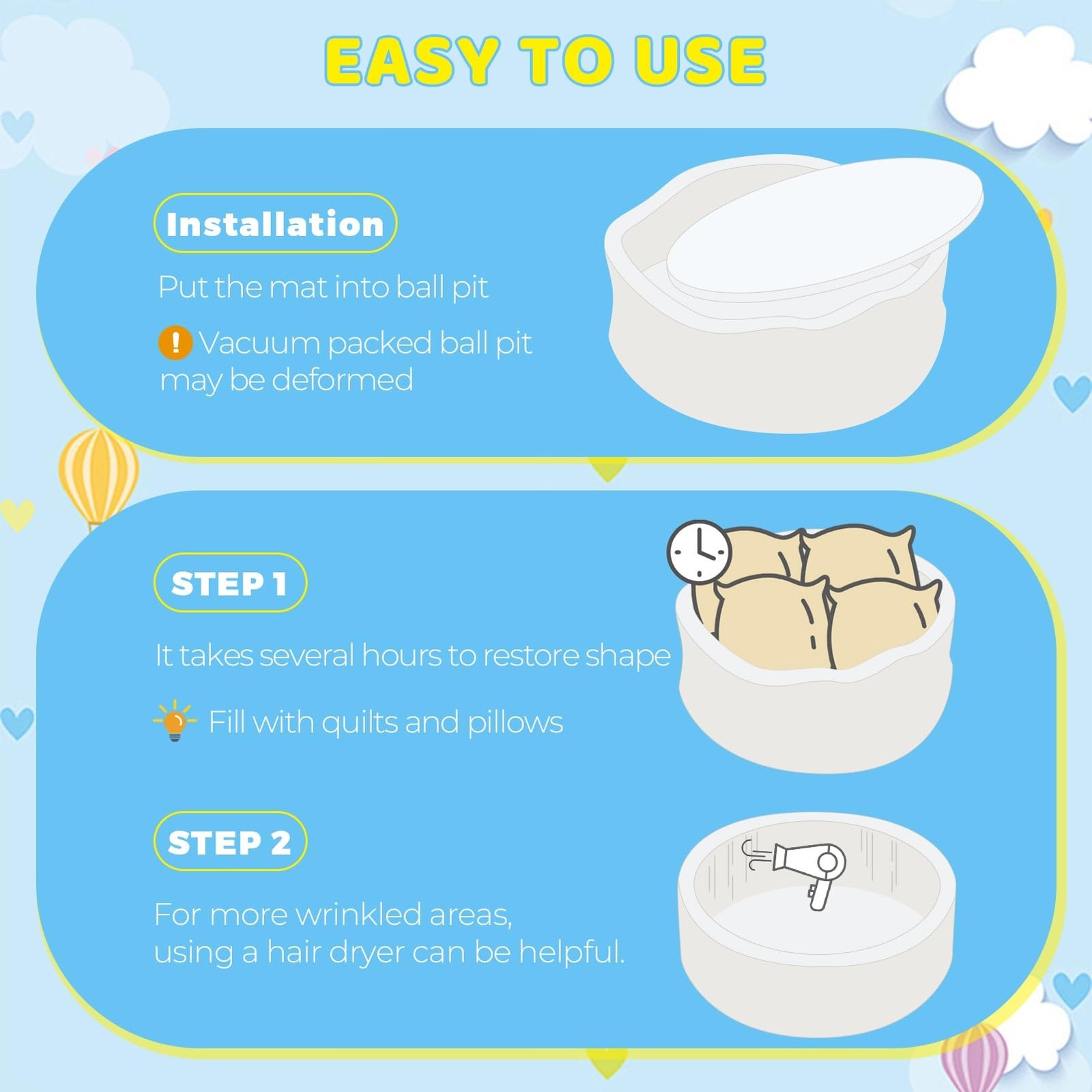 EASY TO USE

Installation

Put the mat into ball pit

! Vacuum packed ball pit may be deformed

STEP 1

It takes several hours to restore shape

Fill with quilts and pillows

STEP 2

For more wrinkled areas, using a hair dryer can be helpful.