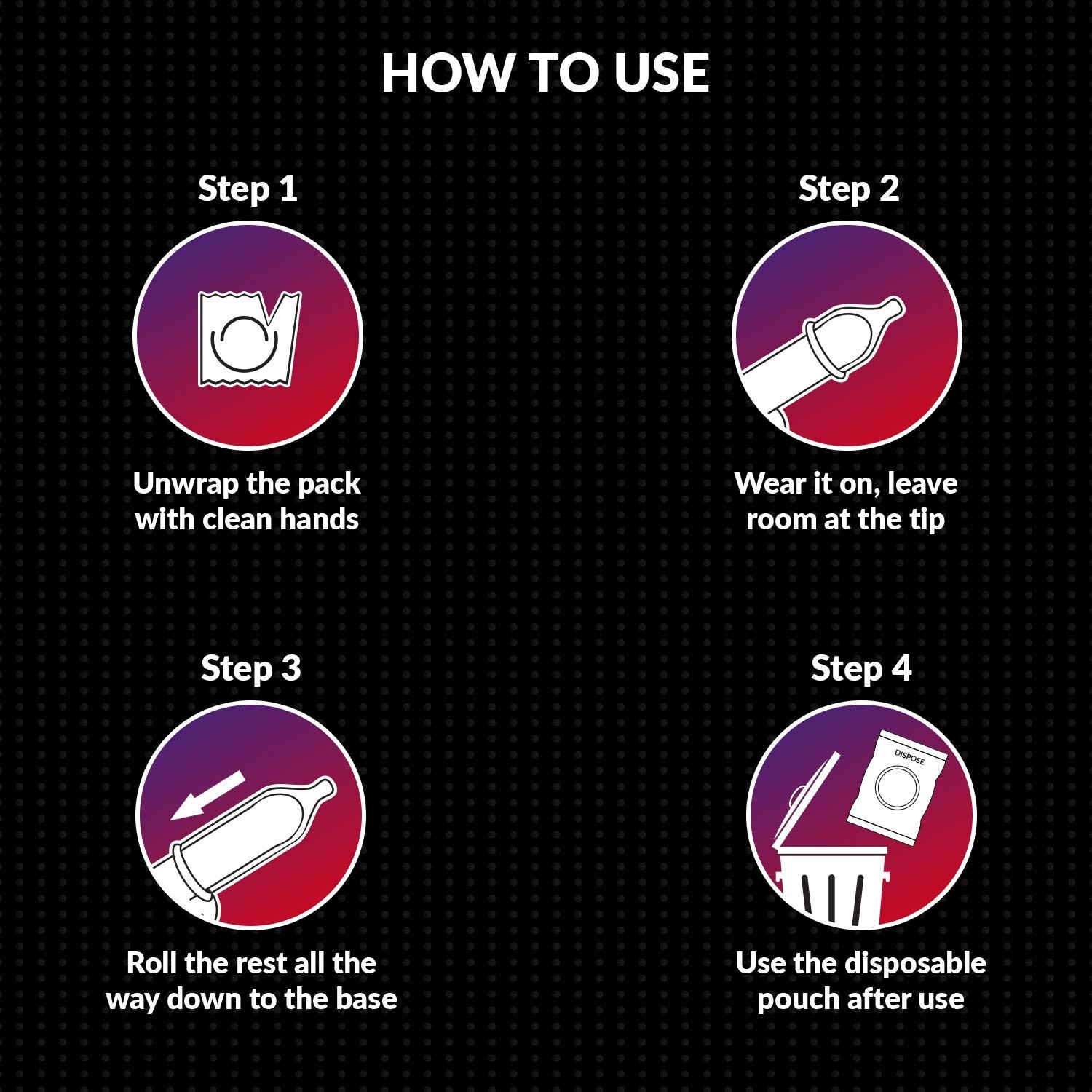 HOW TO USE

Step 1

Unwrap the pack with clean hands

Step 2

Wear it on, leave room at the tip

Step 3

Roll the rest all the way down to the base

Step 4

DISPOSE

Use the disposable pouch after use