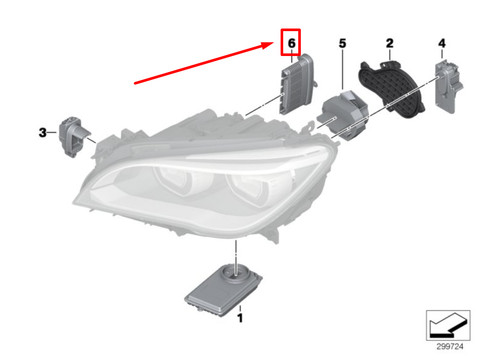 6
5
2
4
3
1
299724