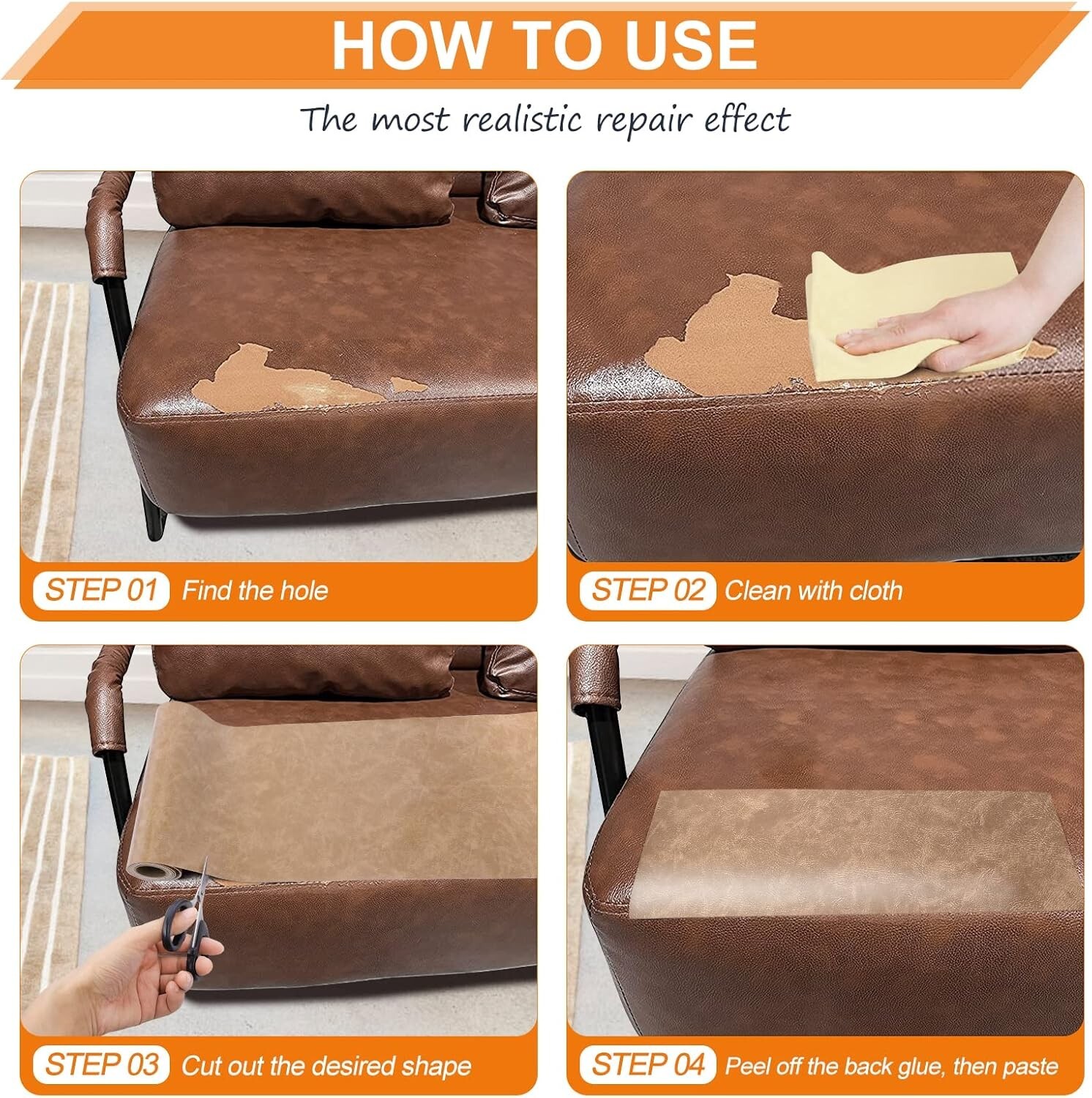 HOW TO USE

The most realistic repair effect

STEP 01 Find the hole

STEP 02 Clean with cloth

STEP 03 Cut out the desired shape

STEP 04 Peel off the back glue, then paste