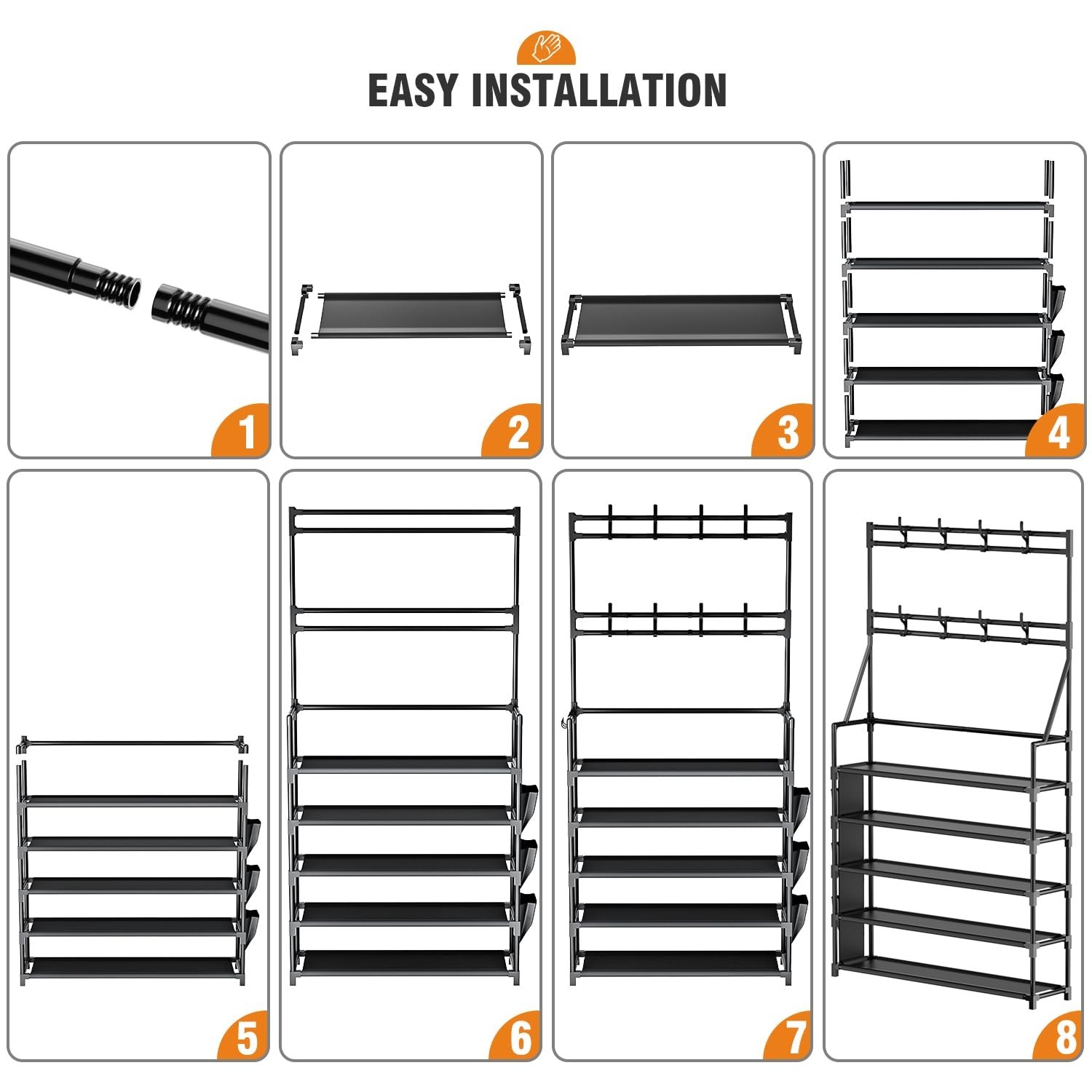 EASY INSTALLATION

1

2

3

4

5

6

7

8