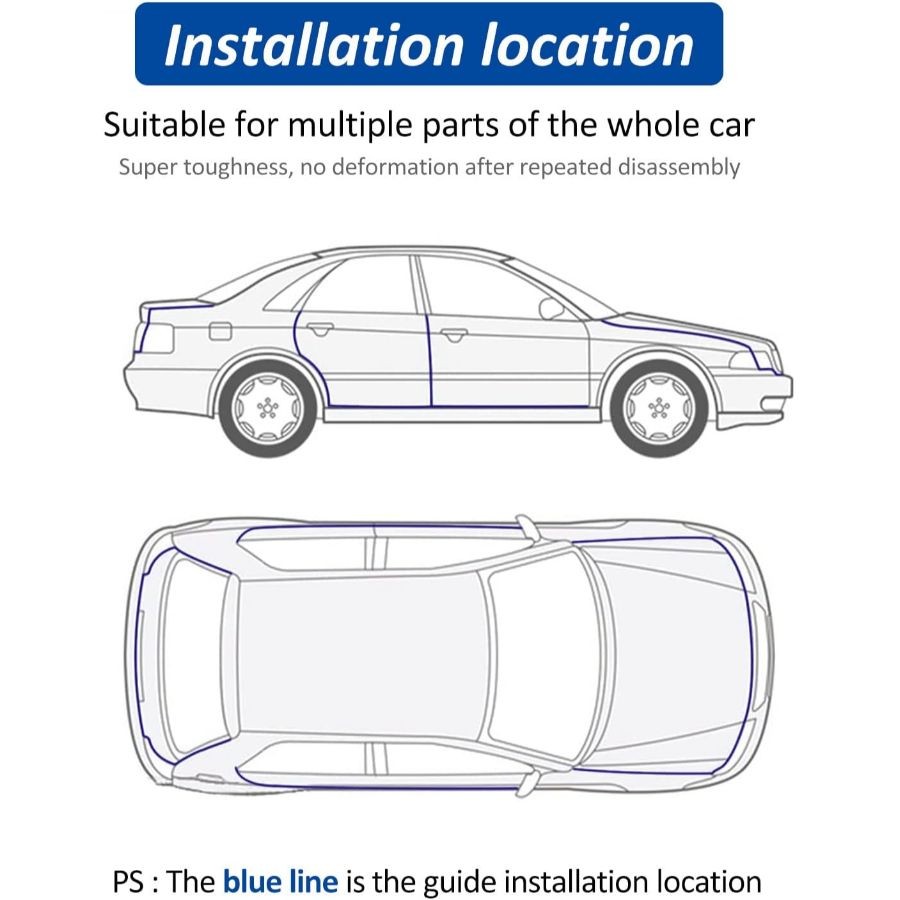 Installation location

Suitable for multiple parts of the whole car

Super toughness, no deformation after repeated disassembly

PS : The blue line is the guide installation location