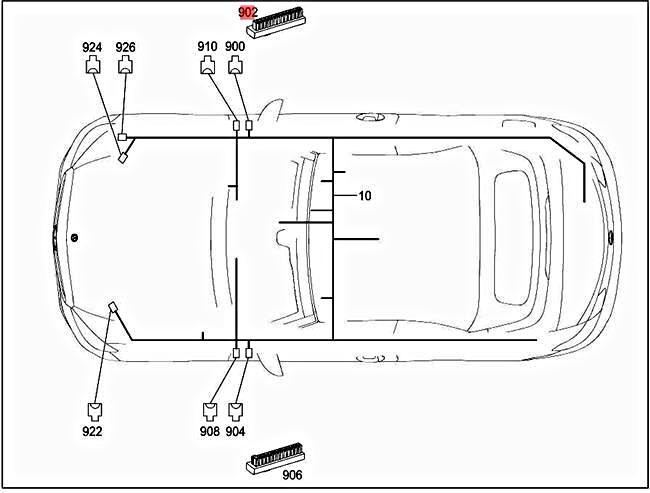 902

924 926 910 900

10

922 908 904

906