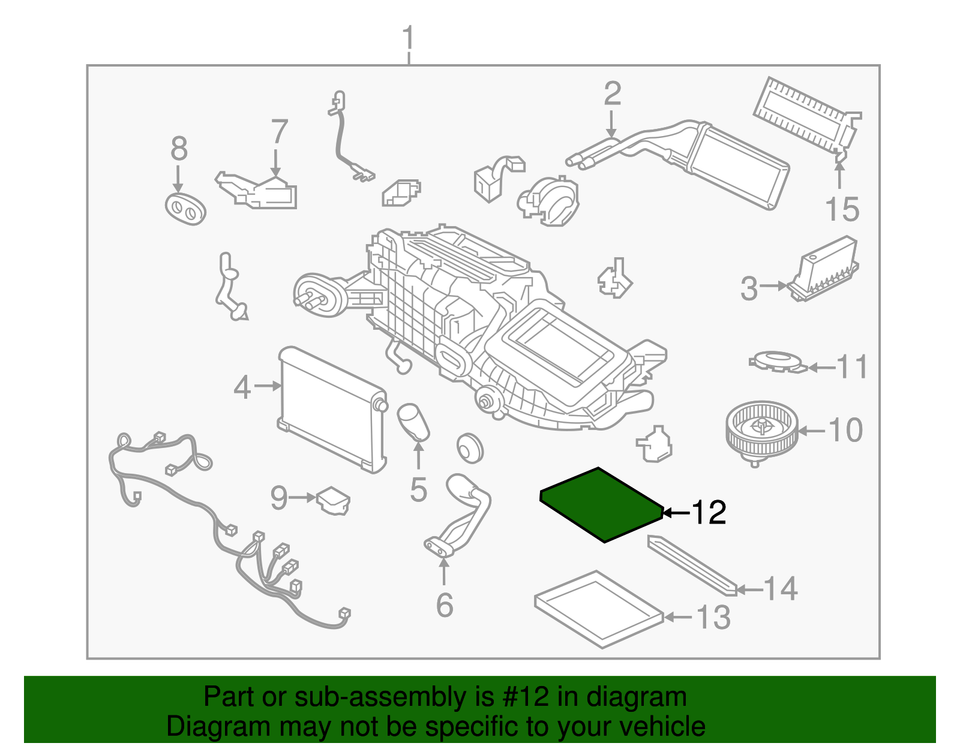 1
2
8
7
15
3
11
4
10
5
9
12
6
14
13

Part or sub-assembly is #12 in diagram
Diagram may not be specific to your vehicle