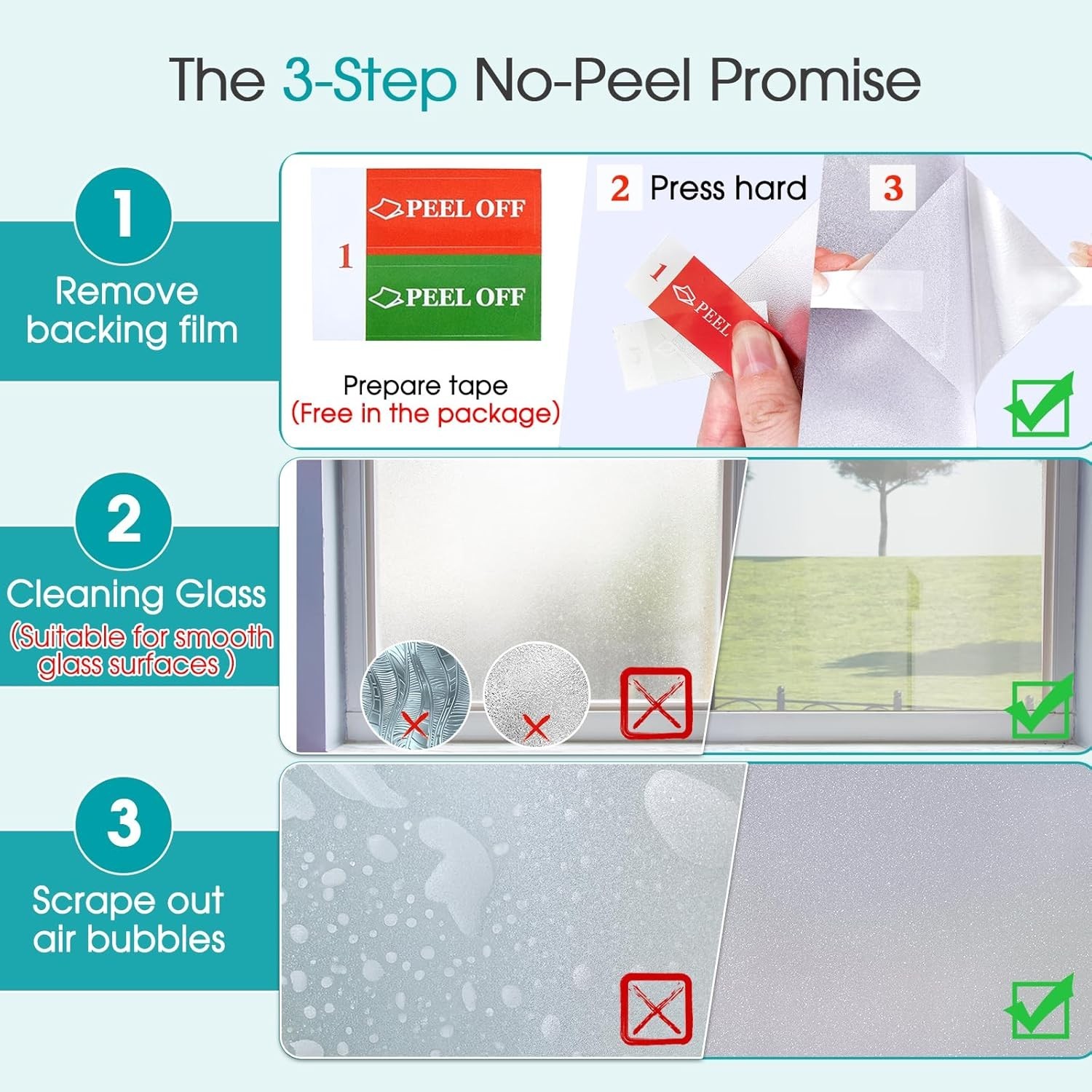 The 3-Step No-Peel Promise

1

Remove backing film

1

PEEL OFF

PEEL OFF

Prepare tape
(Free in the package)

2 Press hard

3

1

PEEL

2

Cleaning Glass
(Suitable for smooth glass surfaces )

3

Scrape out air bubbles