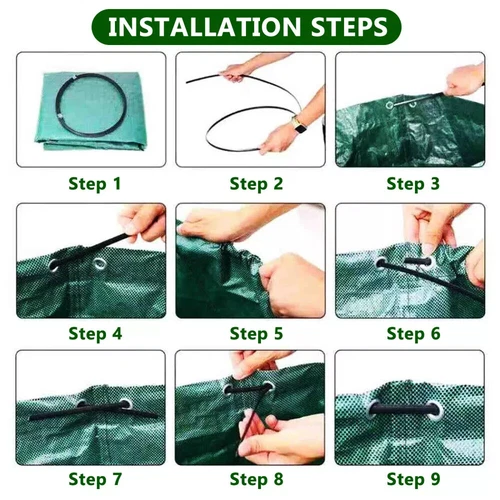 INSTALLATION STEPS

Step 1

Step 2

Step 3

Step 4

Step 5

Step 6

Step 7

Step 8

Step 9