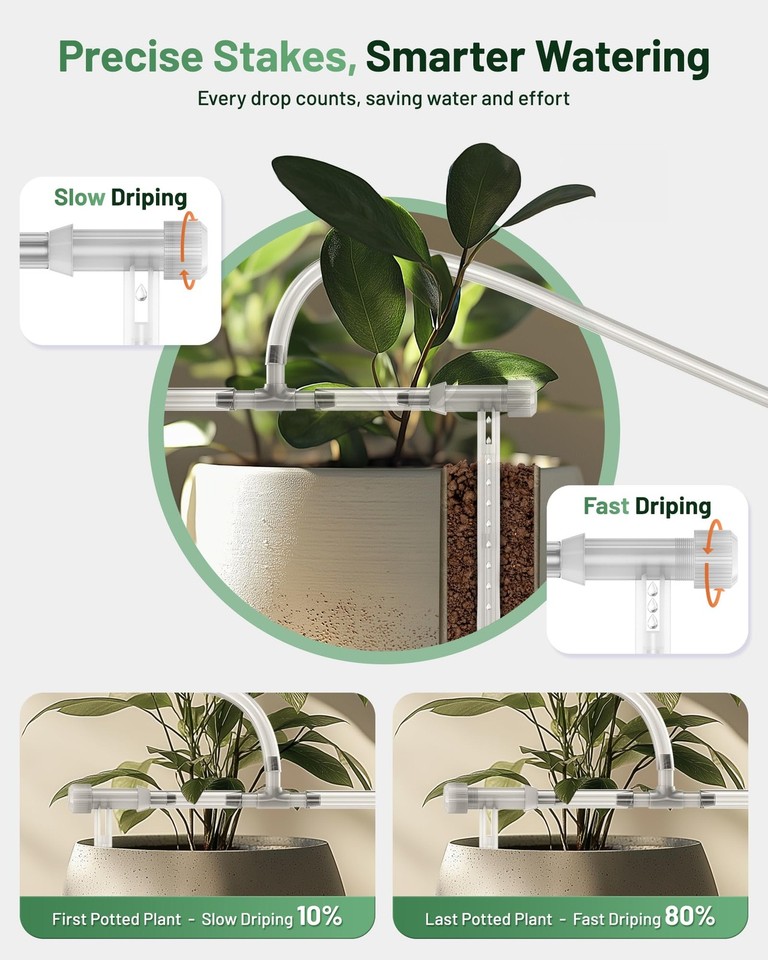 Precise Stakes, Smarter Watering
Every drop counts, saving water and effort

Slow Driping

Fast Driping

First Potted Plant - Slow Driping 10%

Last Potted Plant - Fast Driping 80%