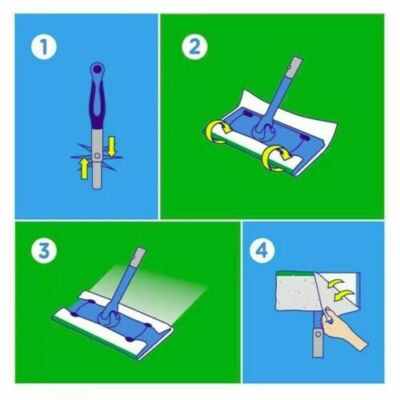 1

2

3

4