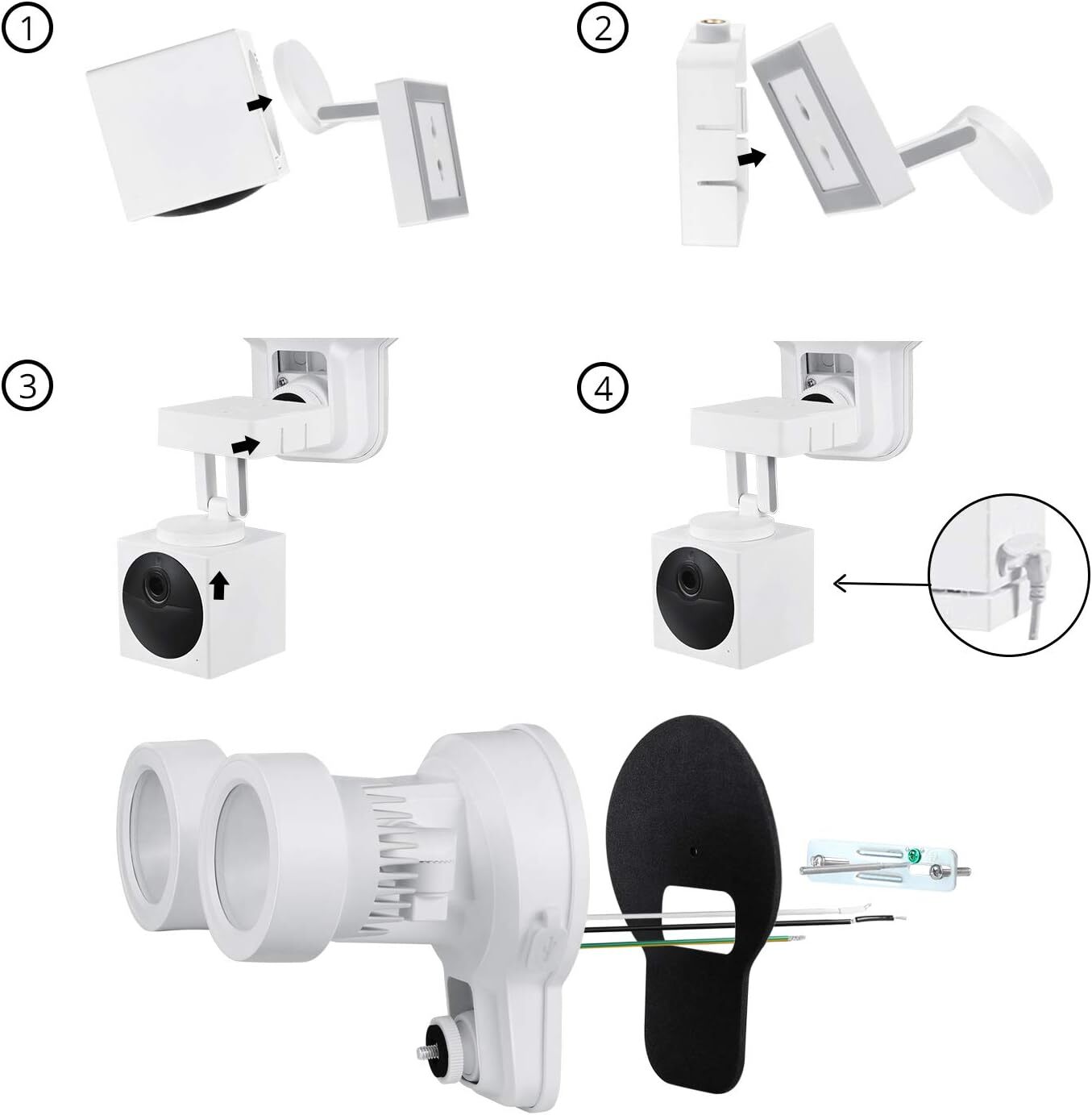 1

2

3

4