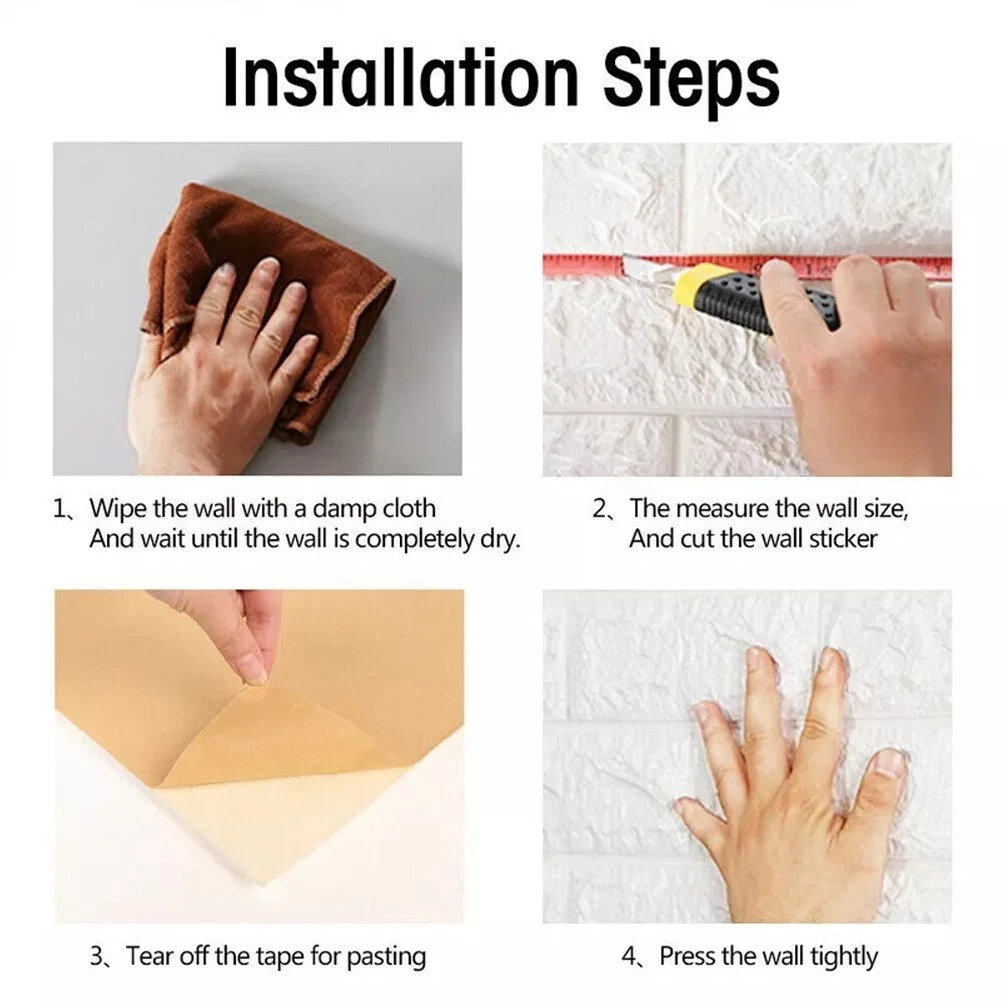 Installation Steps

1、Wipe the wall with a damp cloth
And wait until the wall is completely dry.

2、The measure the wall size,
And cut the wall sticker

3、Tear off the tape for pasting

4、Press the wall tightly