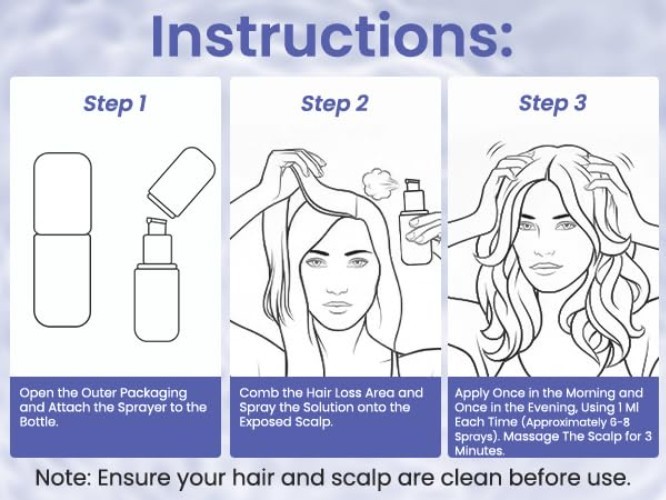 Instructions:

Step 1

Open the Outer Packaging and Attach the Sprayer to the Bottle.

Step 2

Comb the Hair Loss Area and Spray the Solution onto the Exposed Scalp.

Step 3

Apply Once in the Morning and Once in the Evening, Using 1 Ml Each Time (Approximately 6-8 Sprays). Massage The Scalp for 3 Minutes.

Note: Ensure your hair and scalp are clean before use.