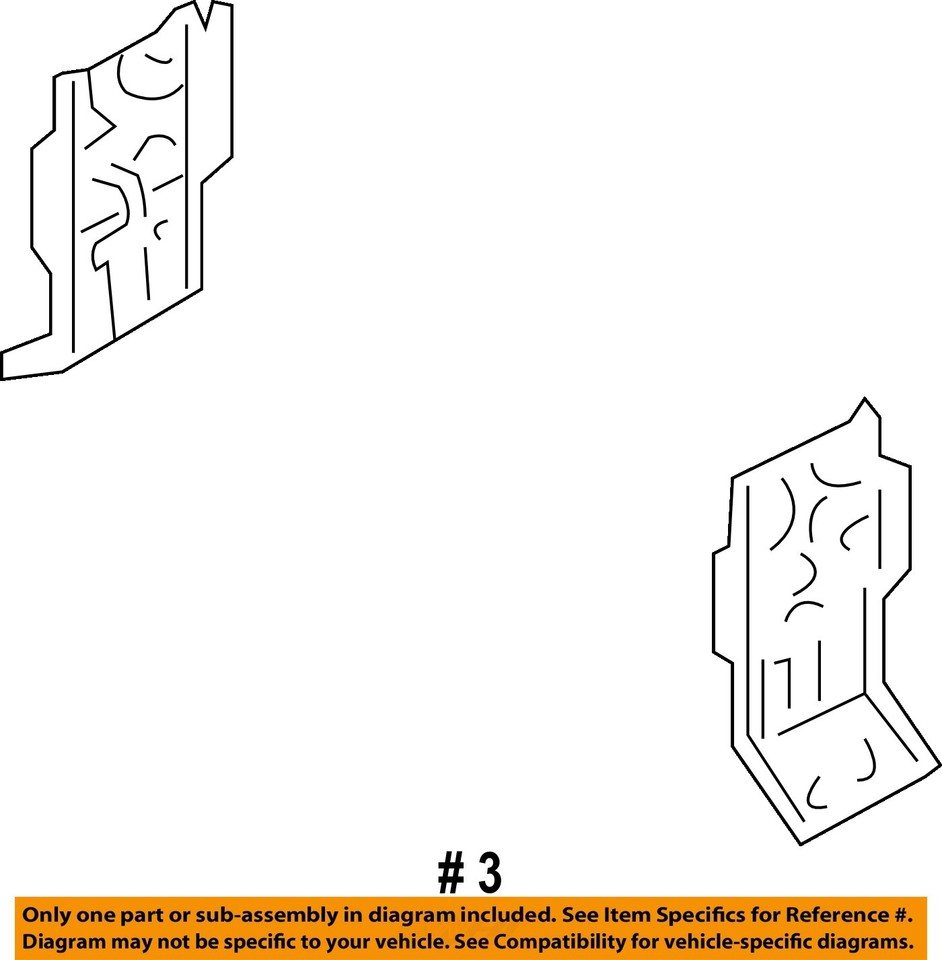 # 3

Only one part or sub-assembly in diagram included. See Item Specifics for Reference #.
Diagram may not be specific to your vehicle. See Compatibility for vehicle-specific diagrams.